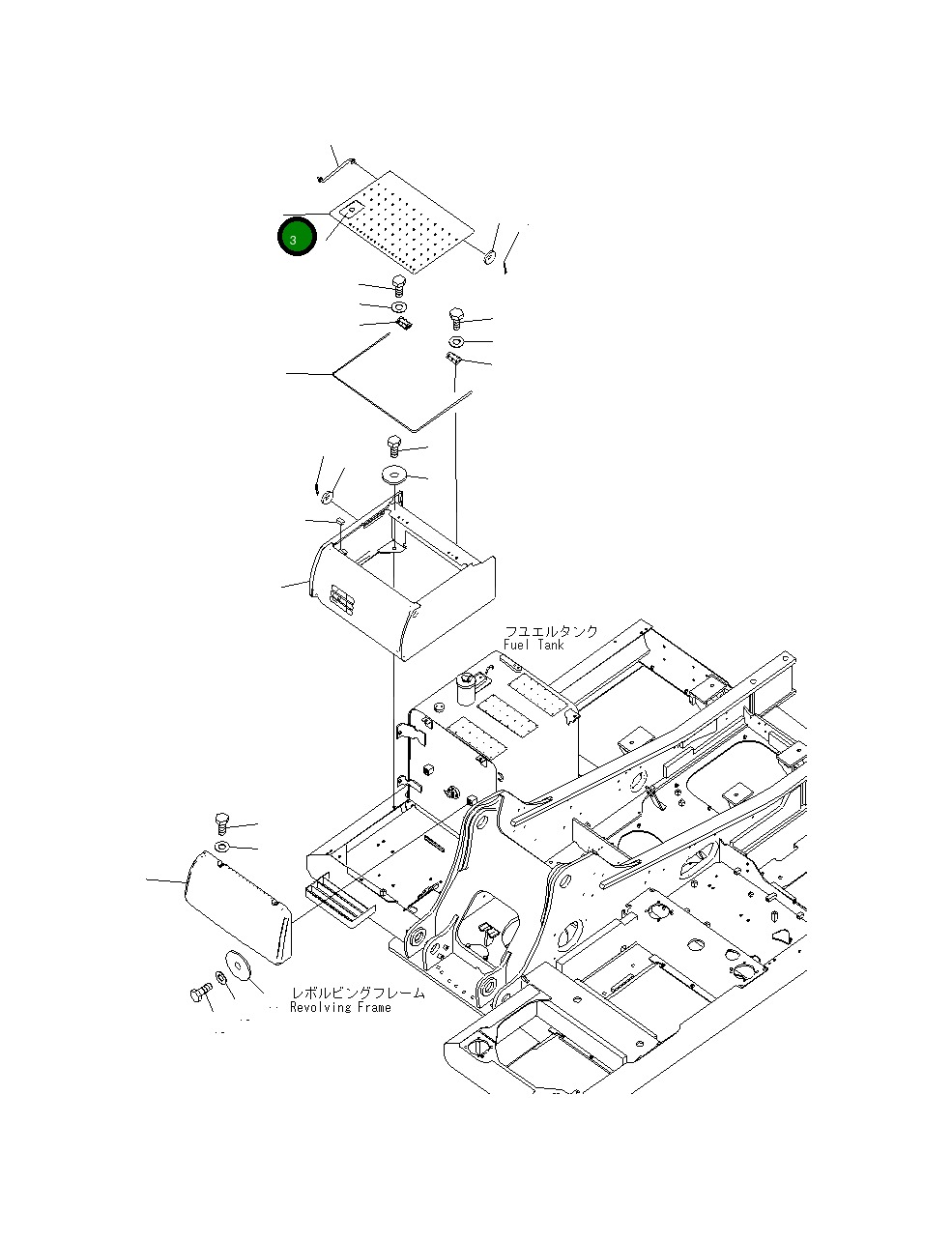 3

フユエルタンク
Fuel Tank

レボルビングフレーム
Revolving Frame