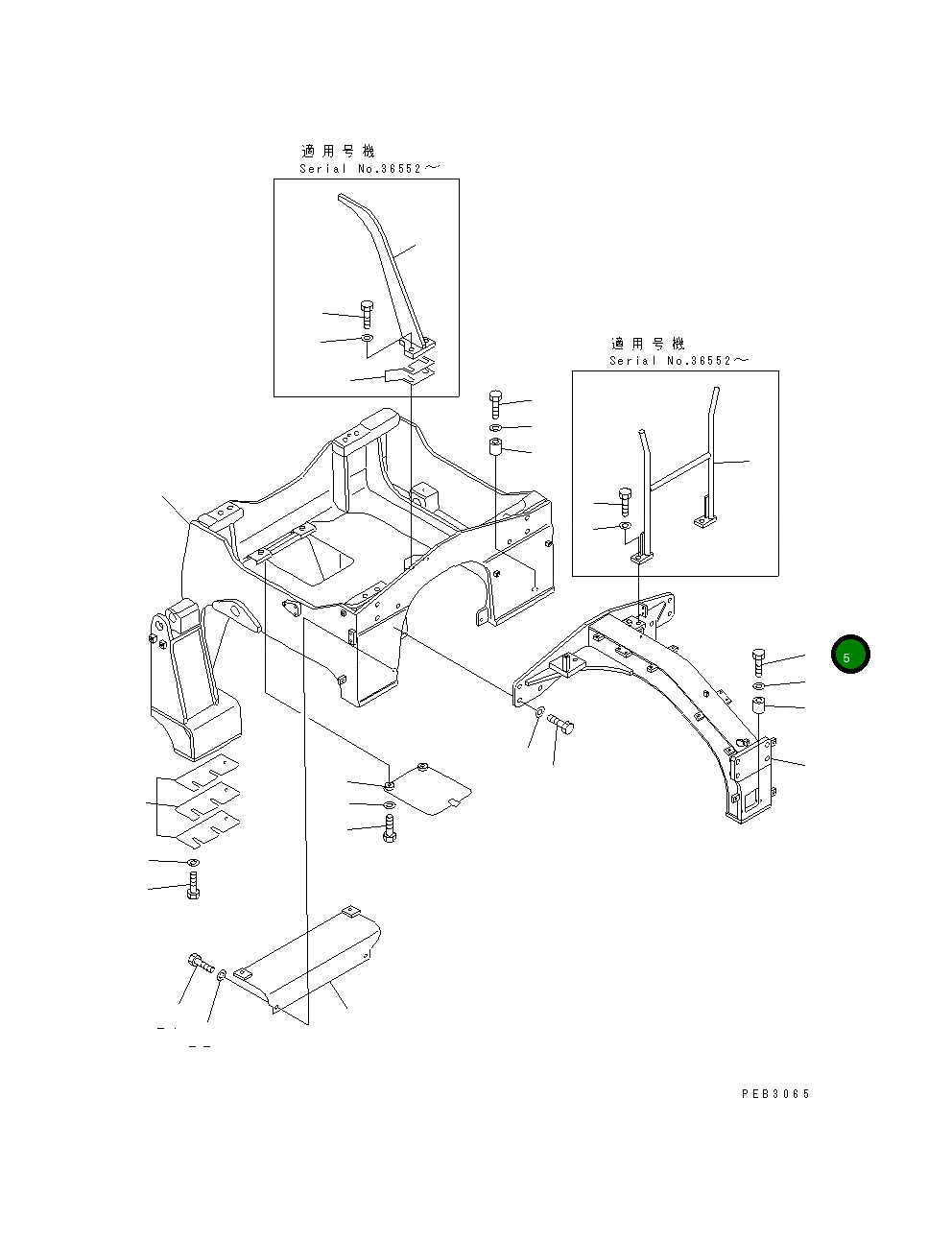 適用号機
Serial No.36552～

適用号機
Serial No.36552～

5

PEB3065