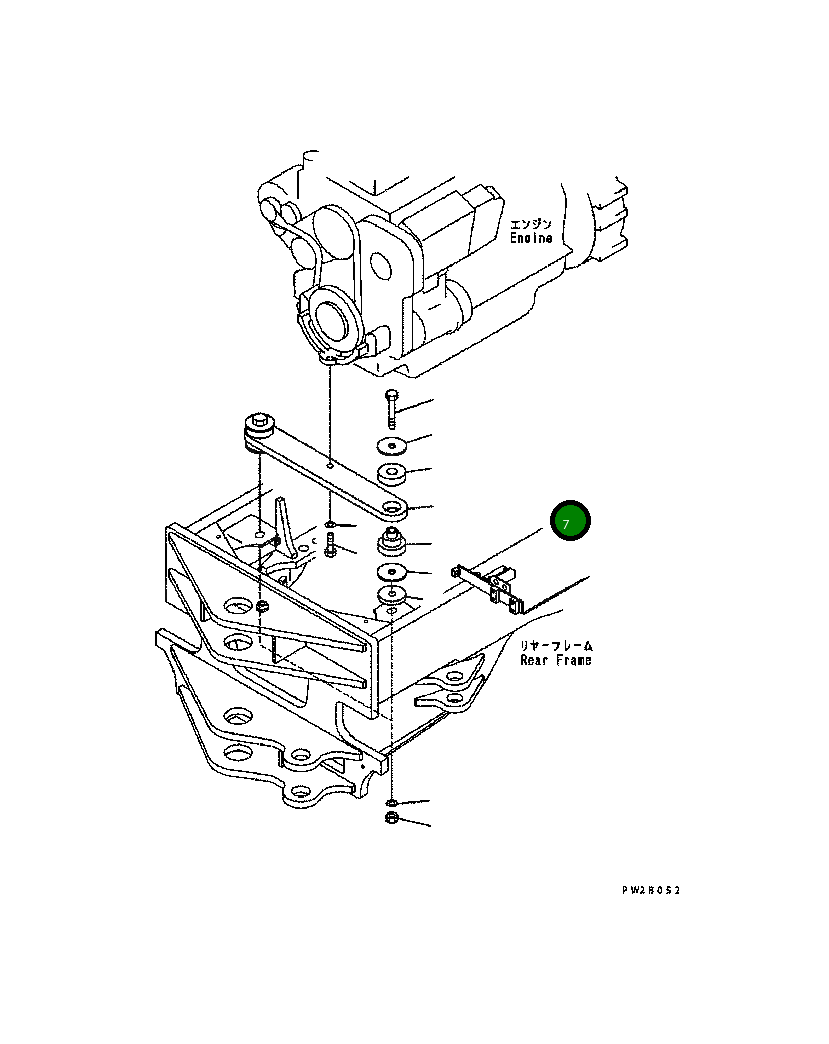 エンジン
Engine

7

リヤーフレーム
Rear Frame

PW28052