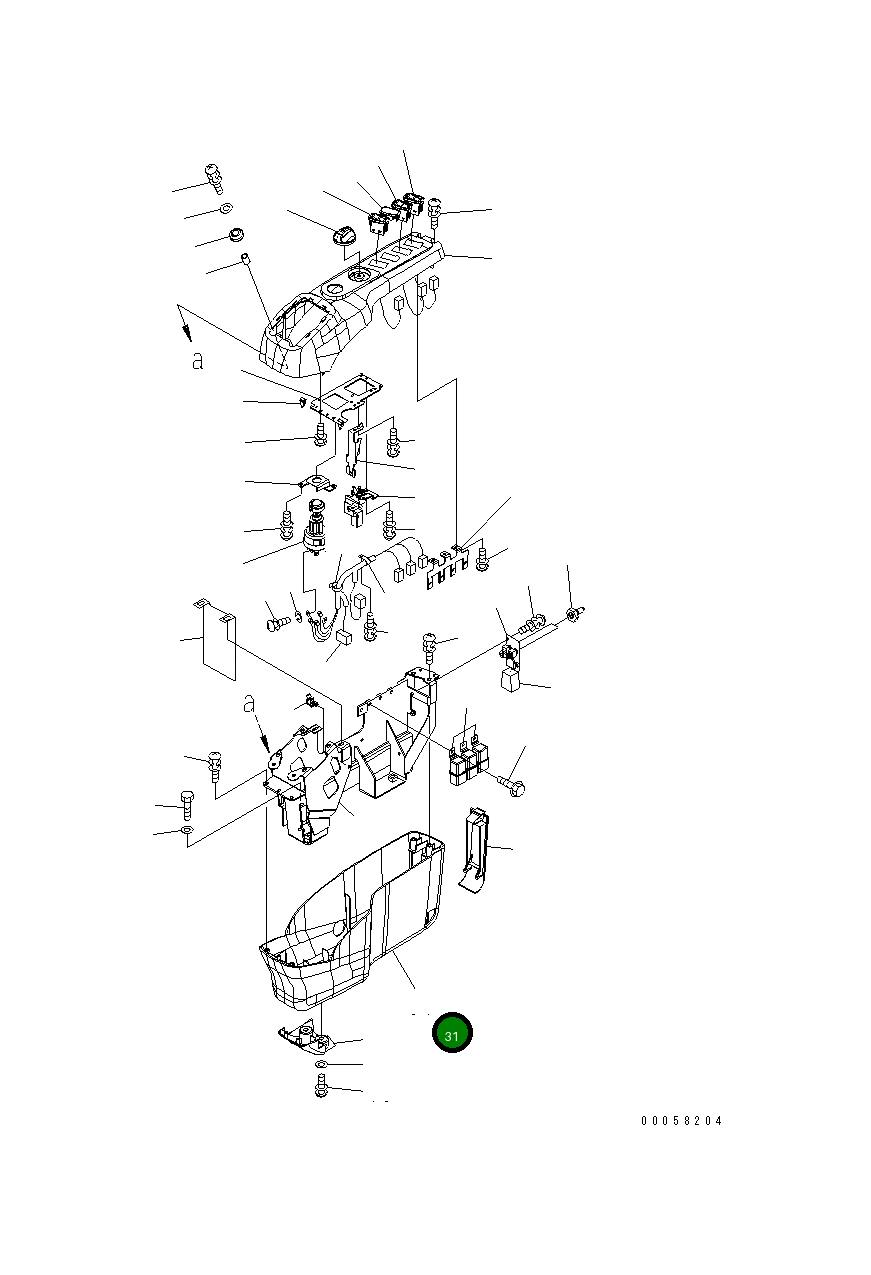 a

a

31

00058204