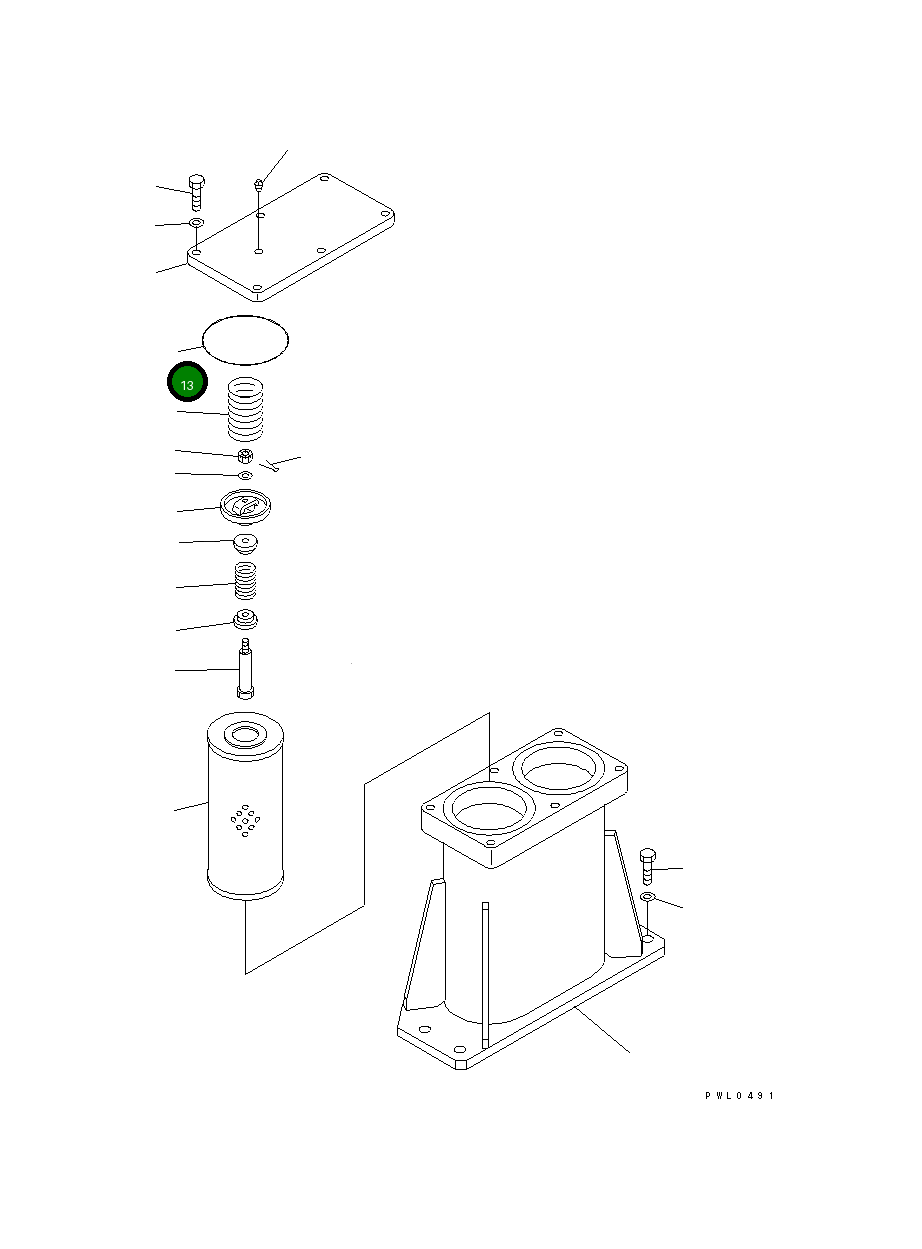 13

PWL0491