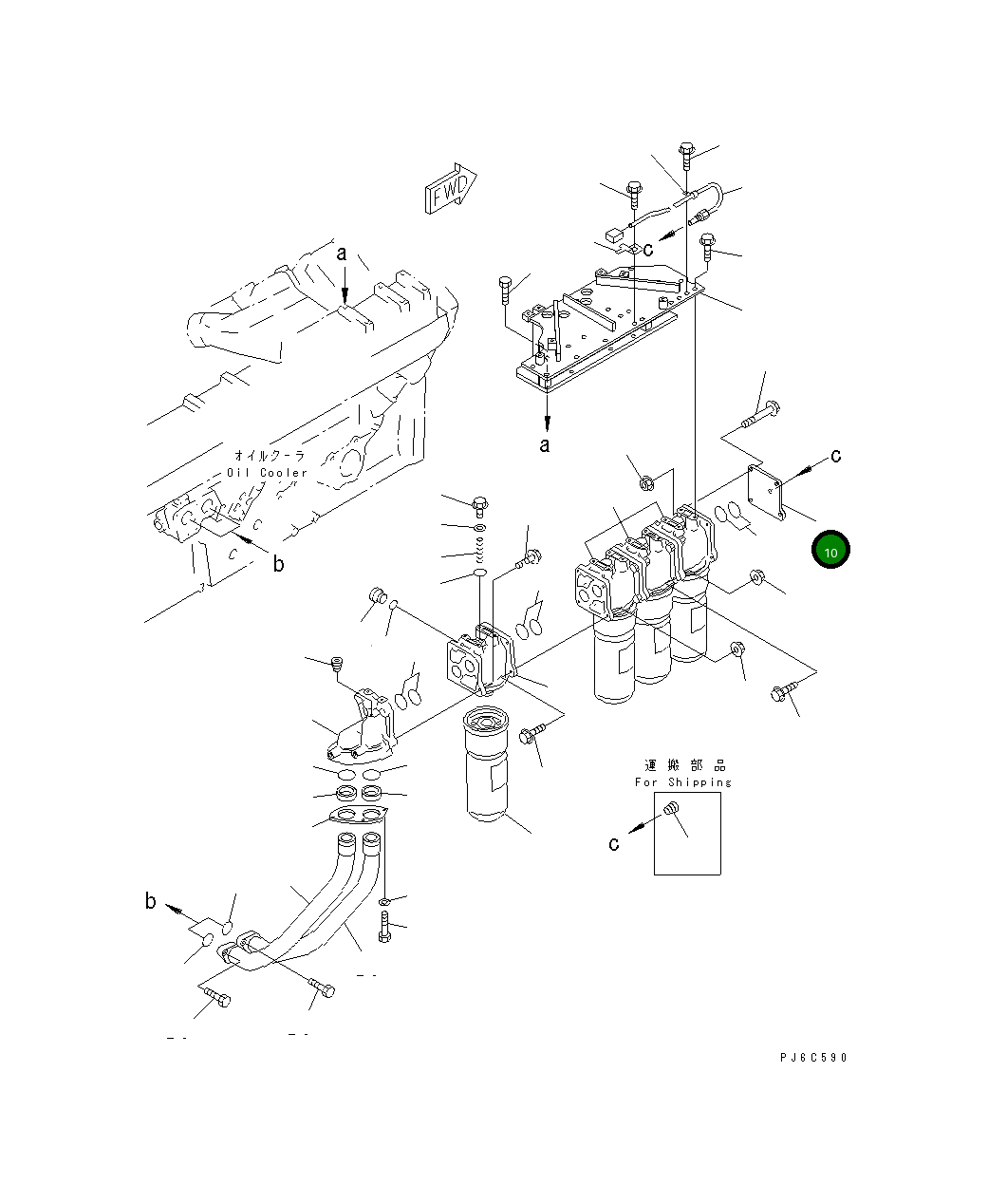 FWD

a

c

a

オイルクーラ
Oil Cooler

c

b

10

運搬部品
For Shipping

c

b

PJ6C590