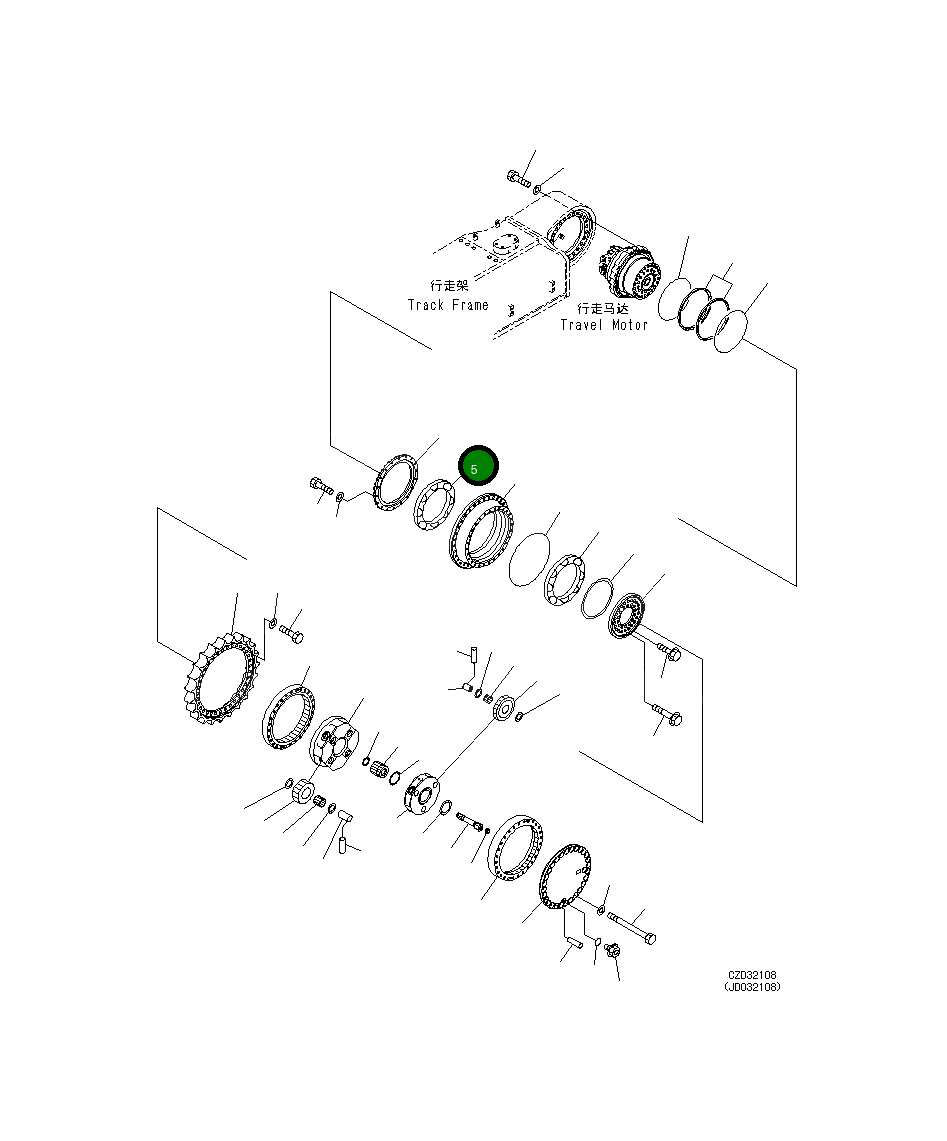 行走架
Track Frame

行走马达
Travel Motor

5

CZD32108
(JD032108)