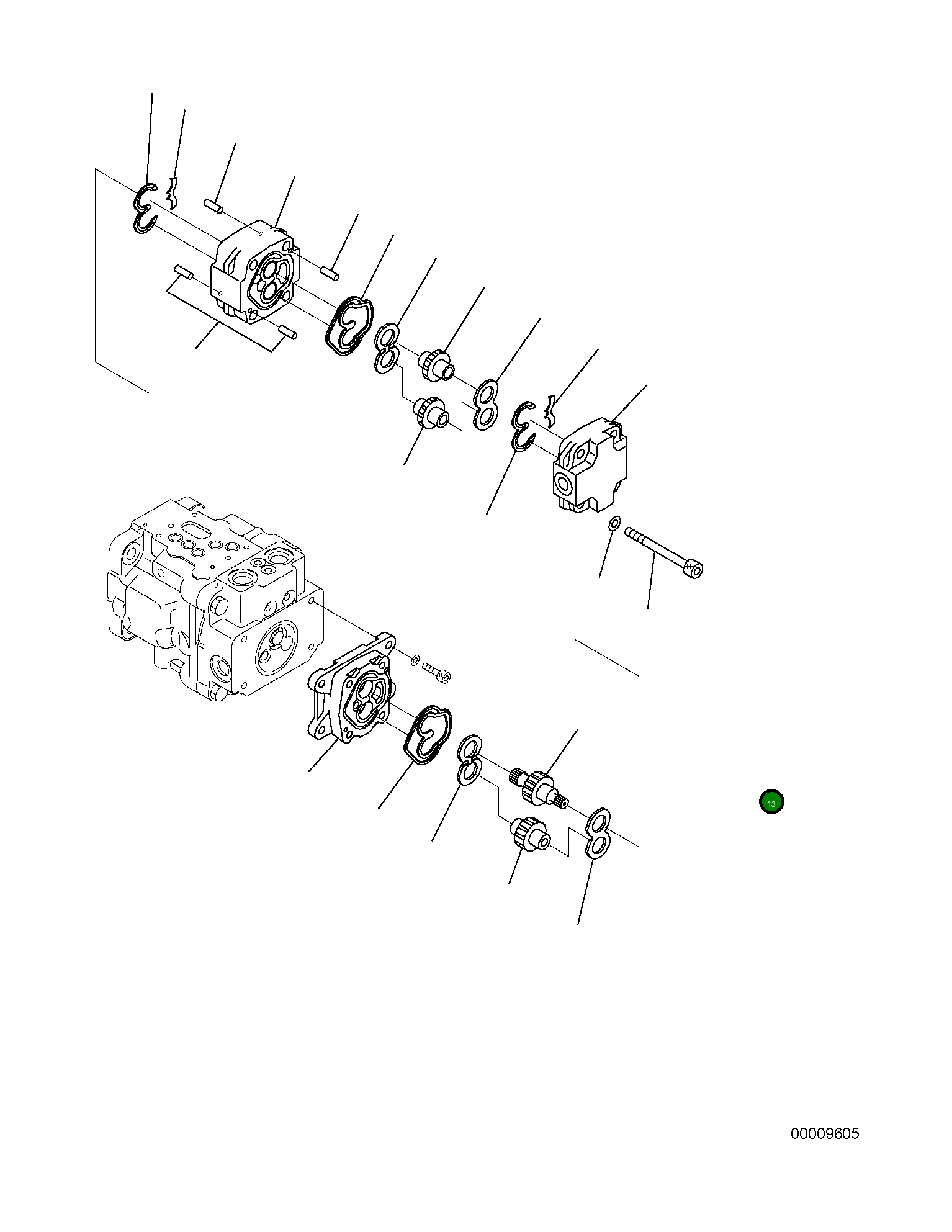 13

00009605