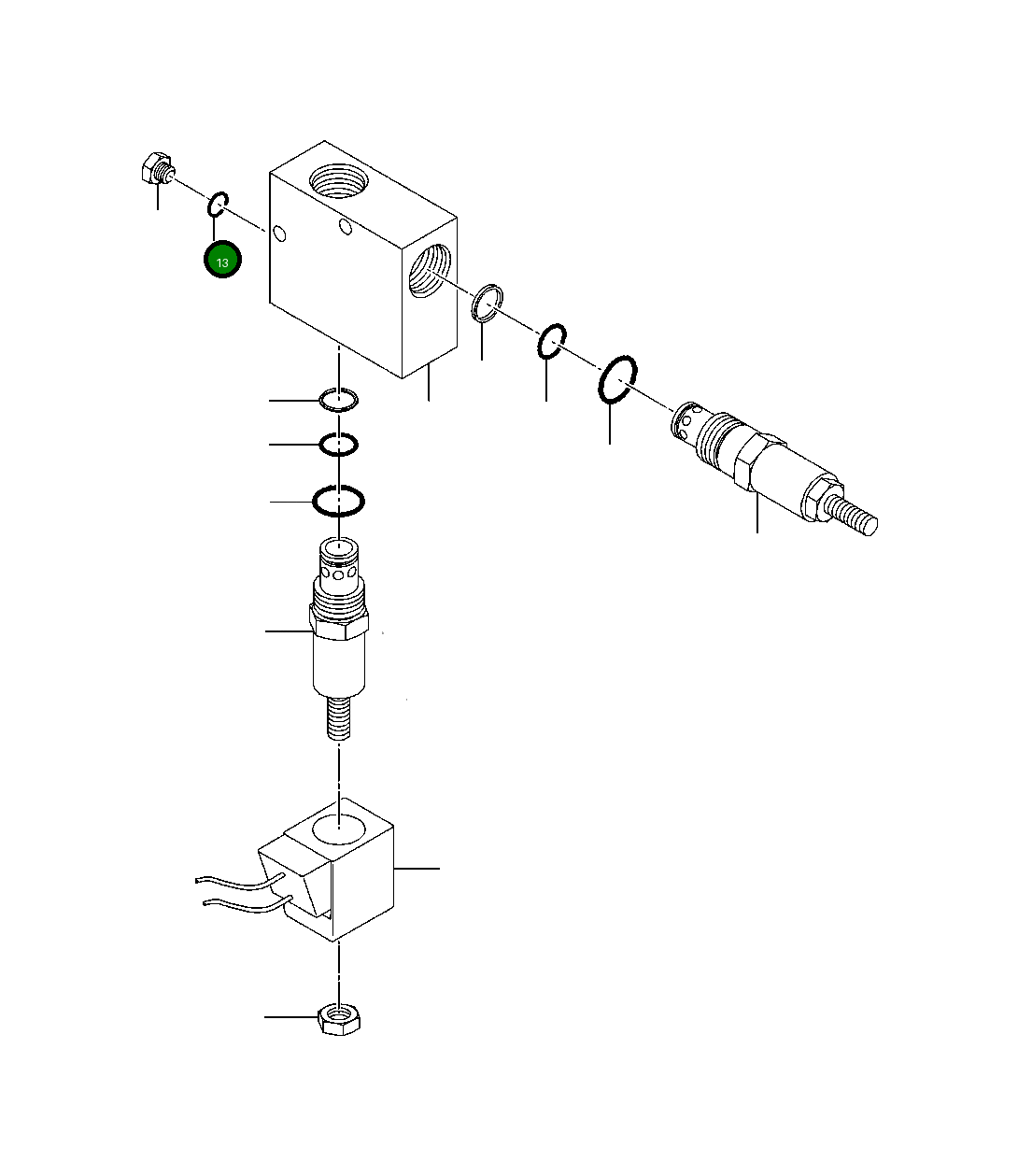 13