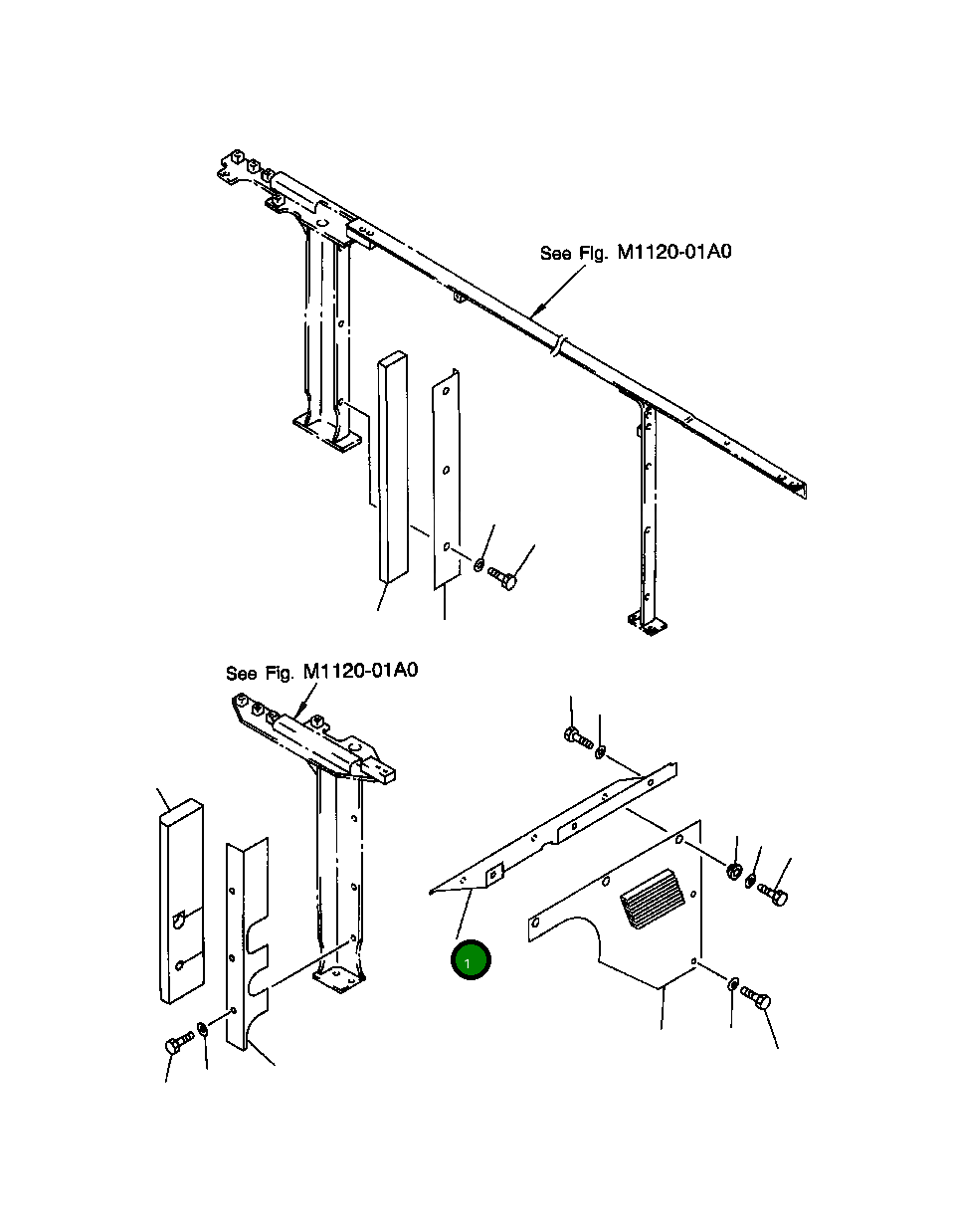 See Fig. M1120-01A0

See Fig. M1120-01A0

1