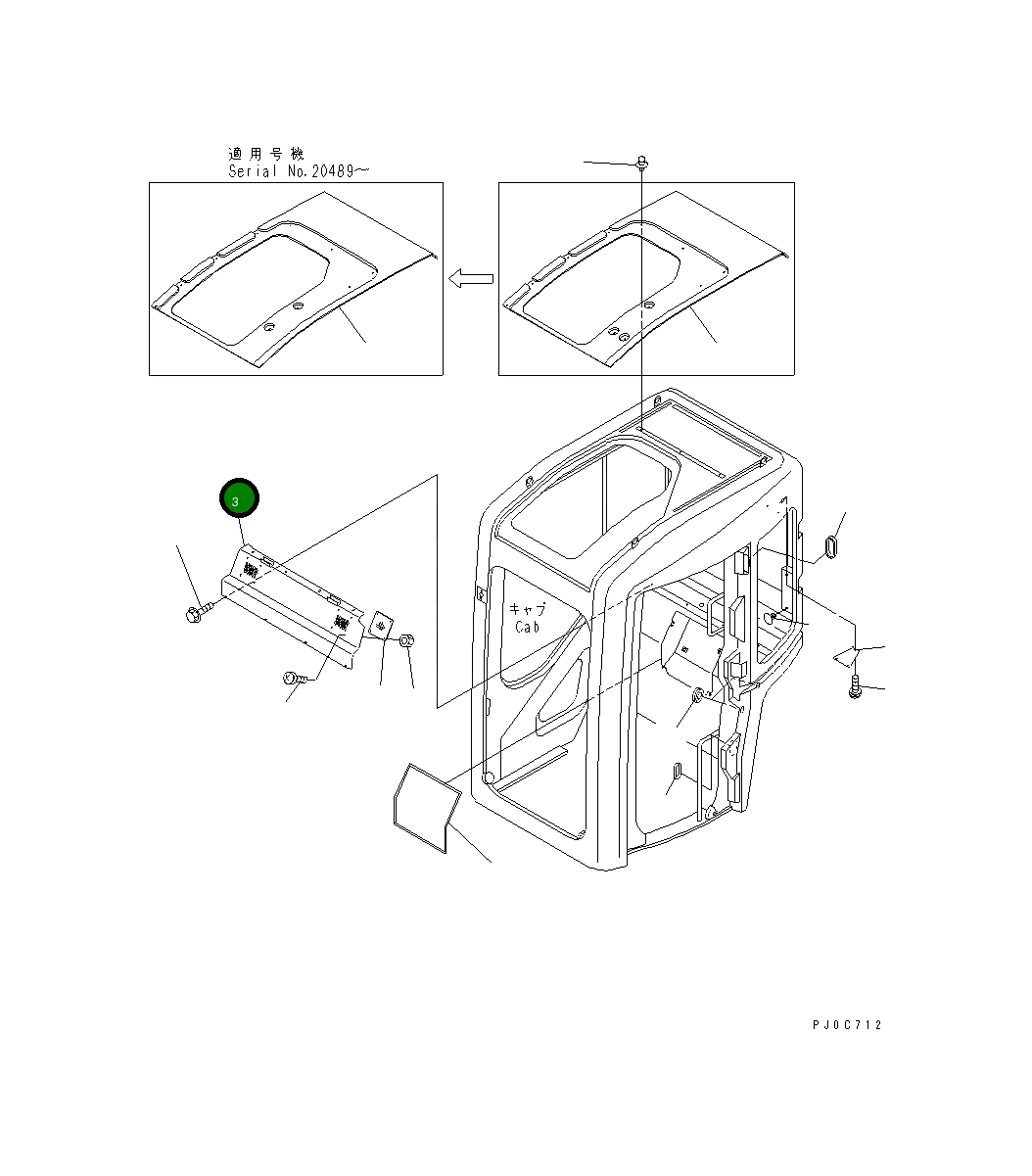 適用号機
Serial No.20489~

3

キャブ
Cab

PJ0C712