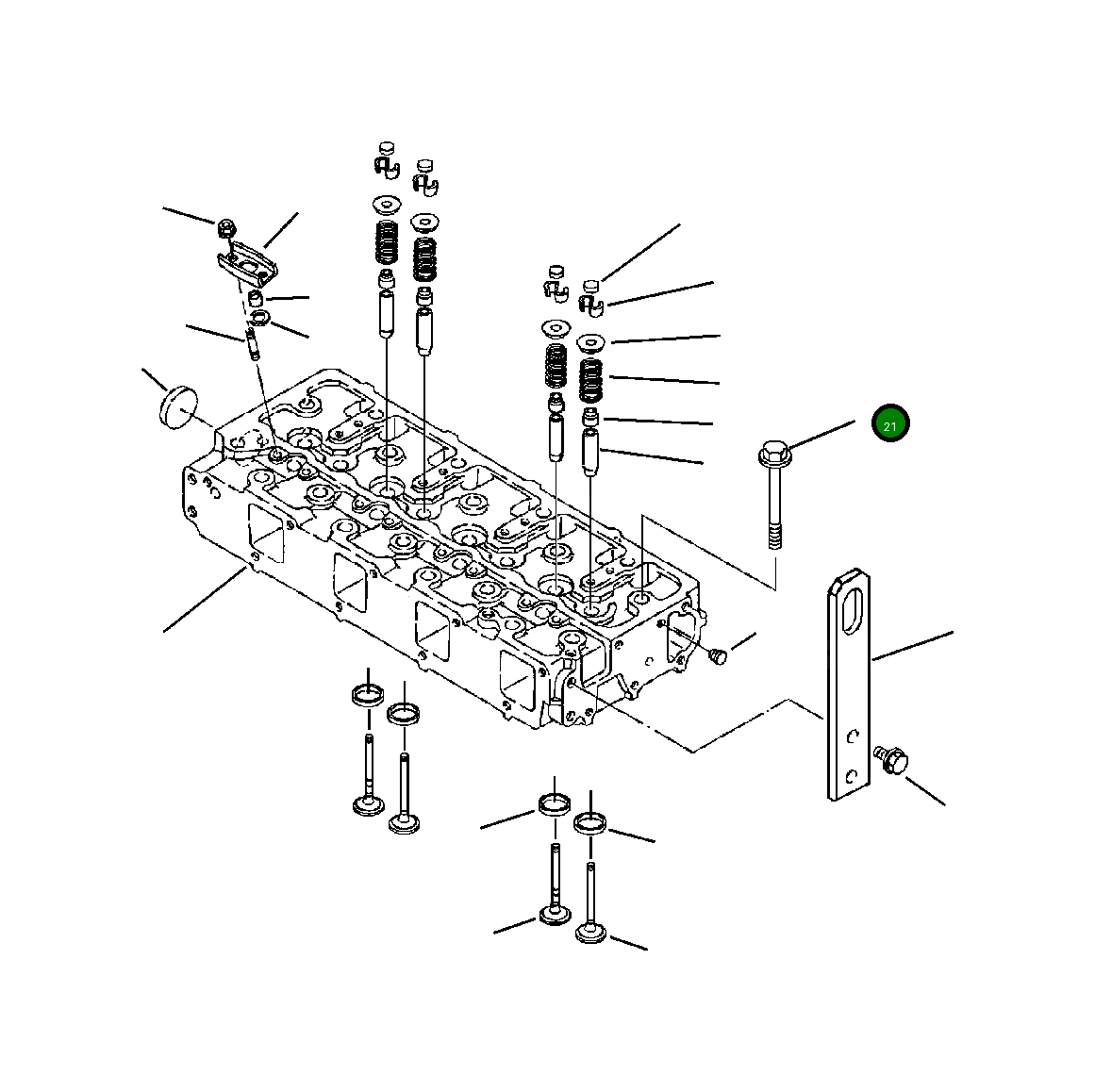 21