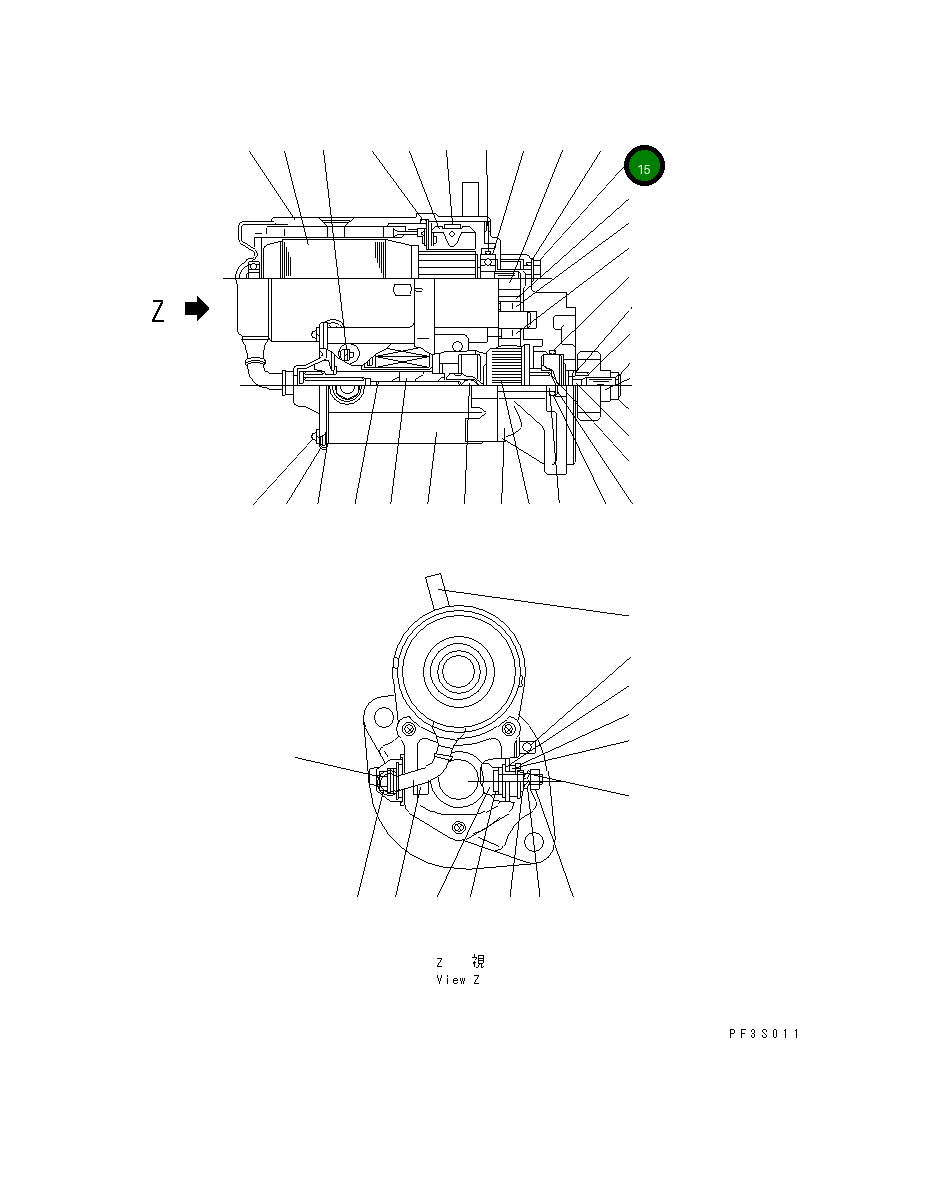 15

Z

Z 視
View Z

PF3S011