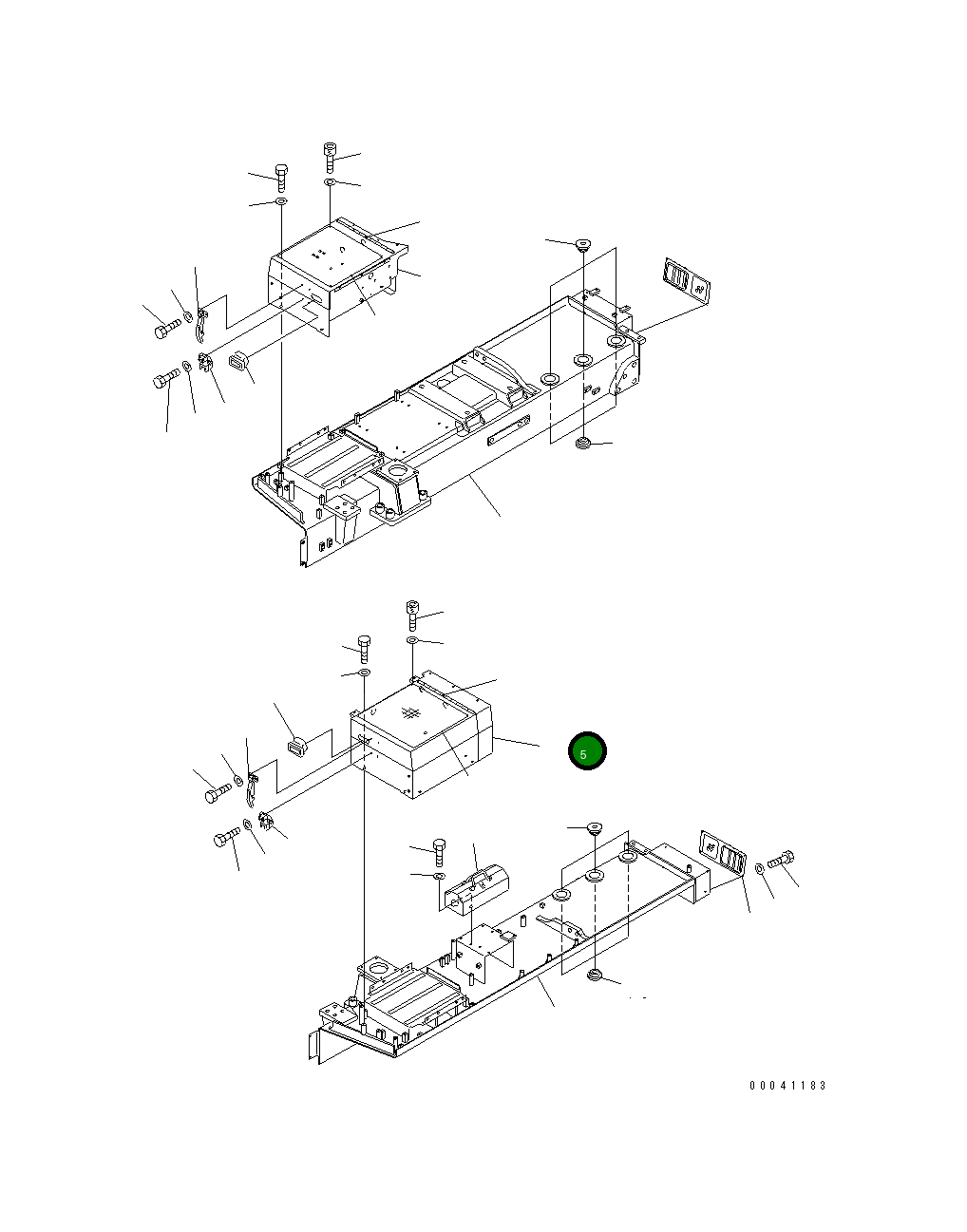 5

00041183