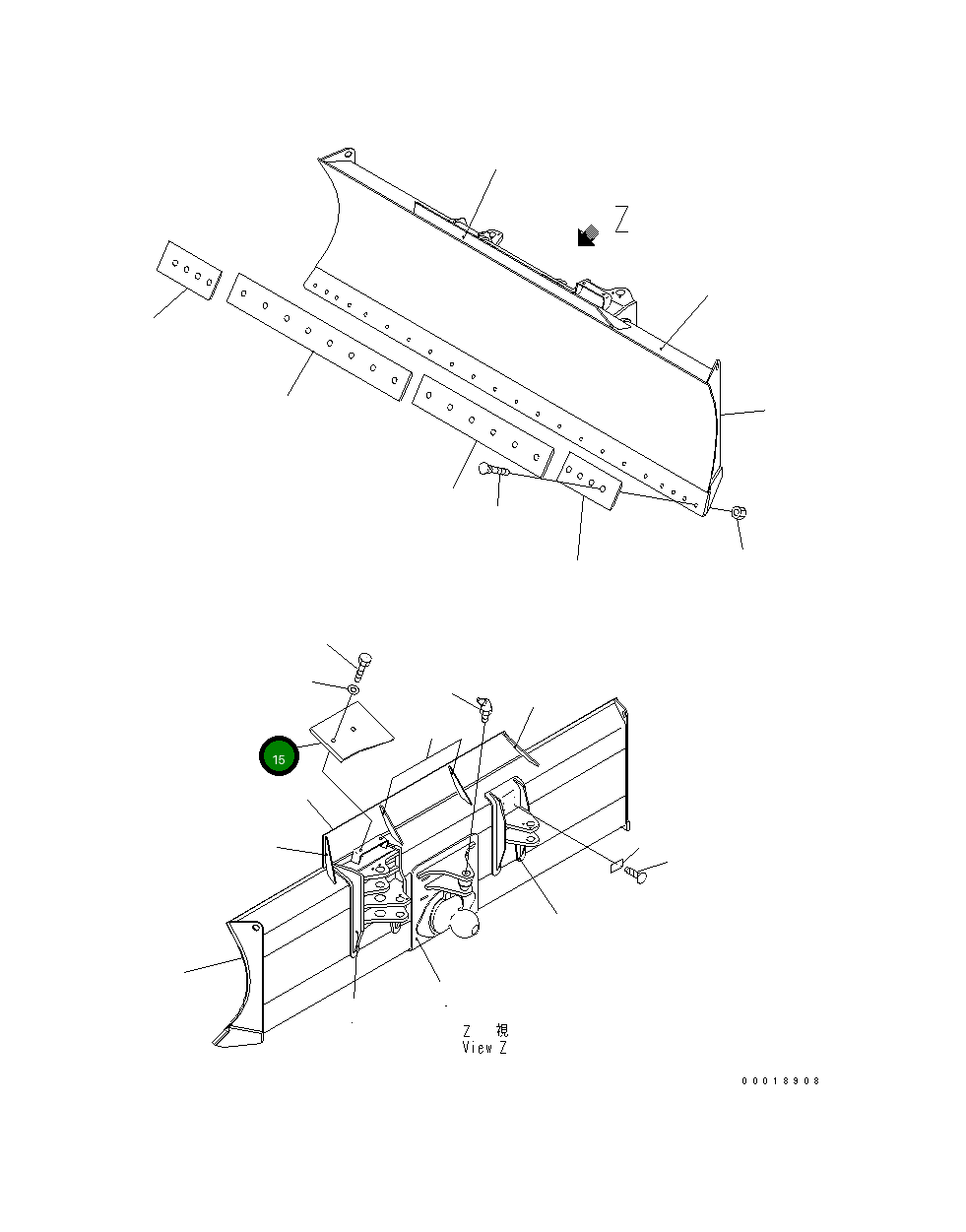 Z

15

Z 視
View Z

00018908