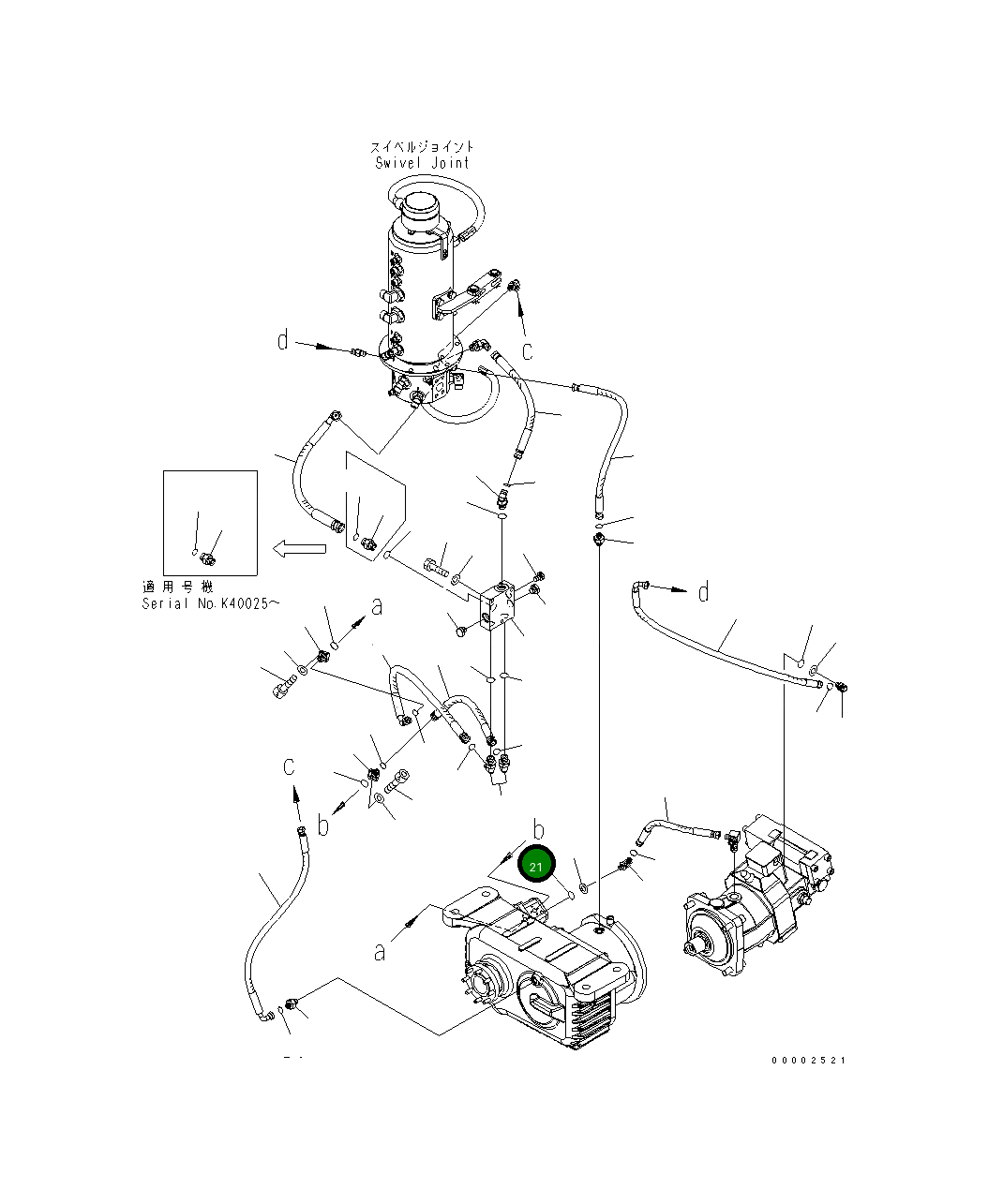 スイベルジョイント
Swivel Joint

d
c

適用号機
Serial No.K40025~

a
d
c
b
b
21
a

00002521