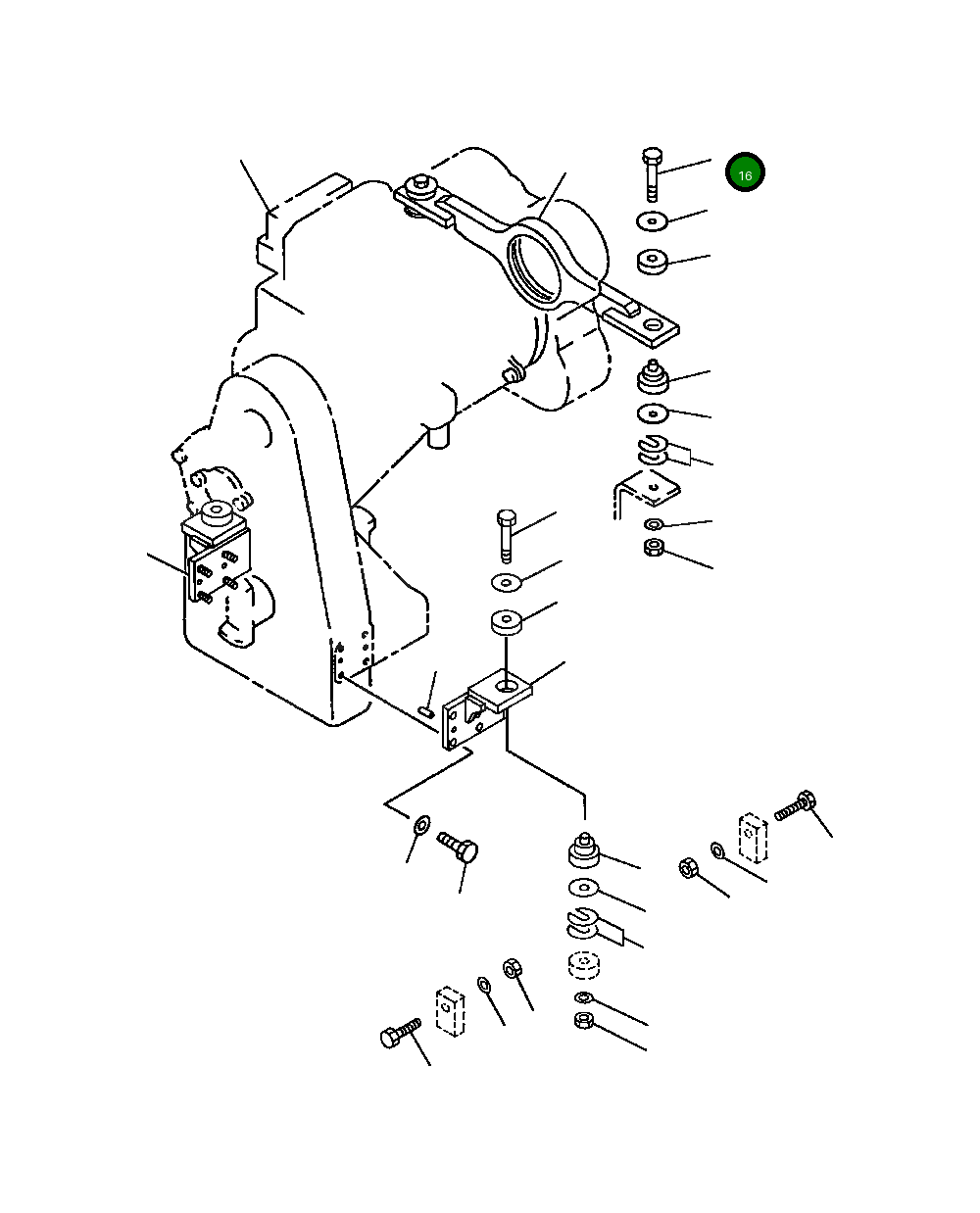 16