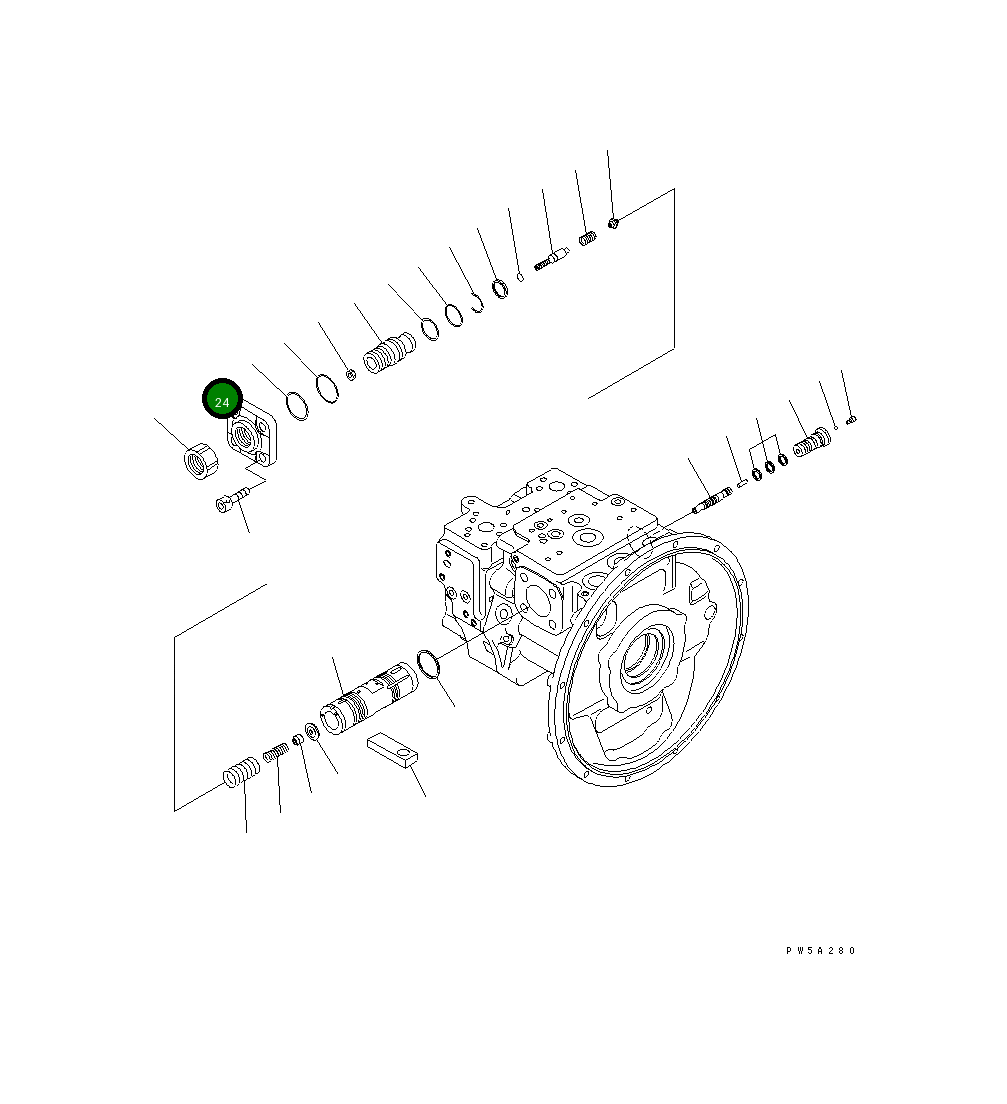 24

PW5A280