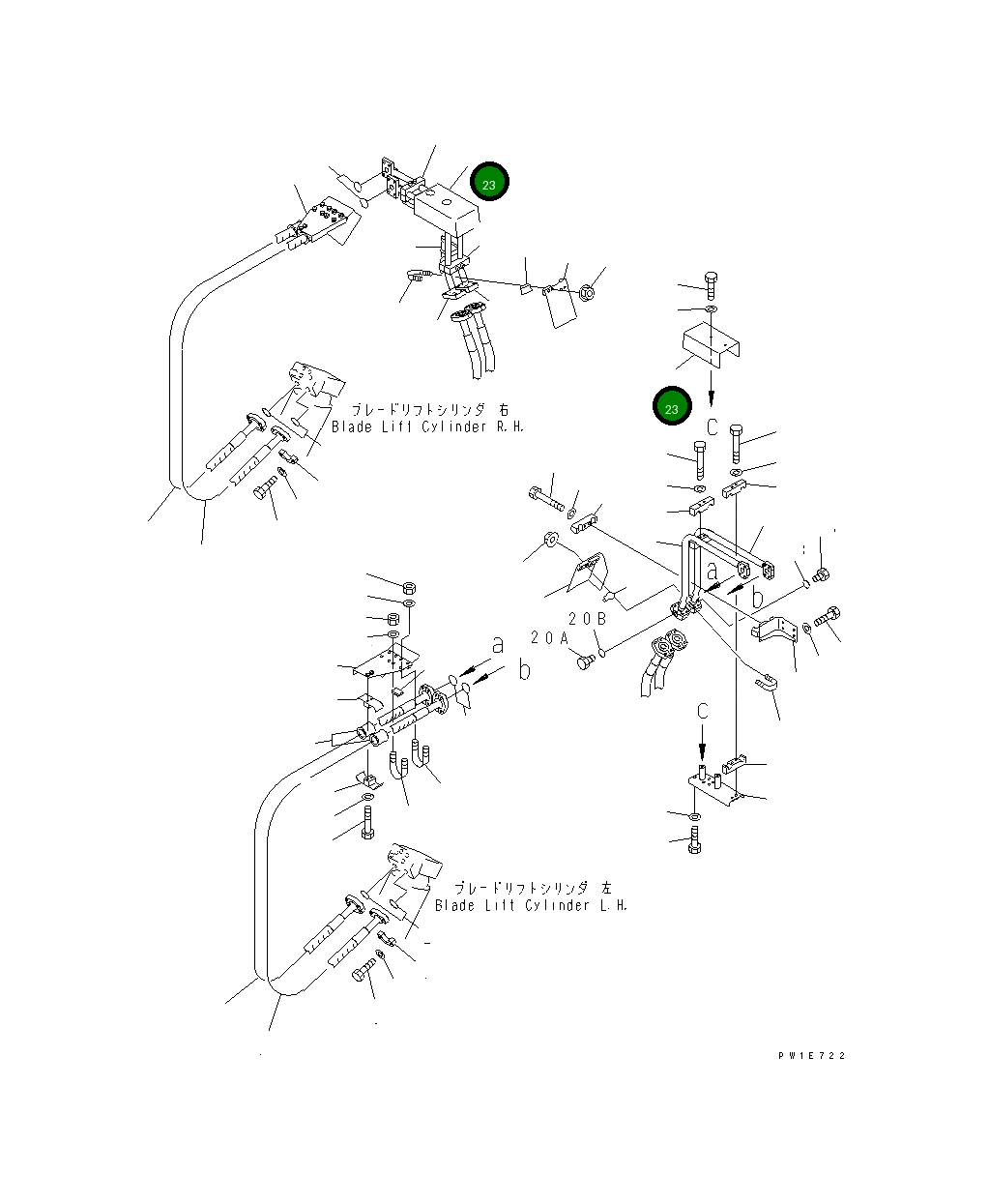 23

ブレードリフトシリンダ 右
Blade Lift Cylinder R.H.

23

C

a
b

20B
20A

a
b

C

ブレードリフトシリンダ 左
Blade Lift Cylinder L.H.

PW1E722