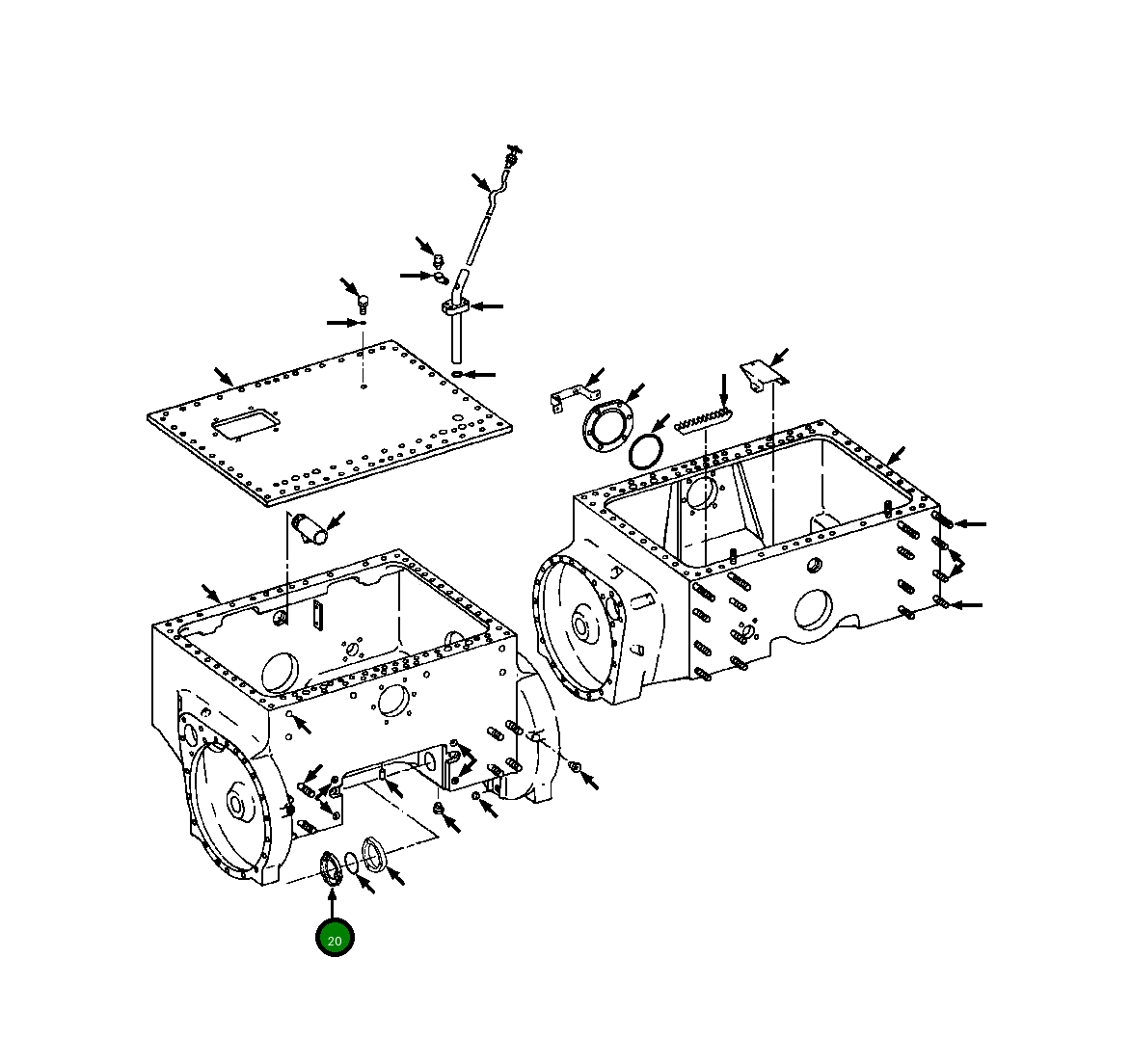 20