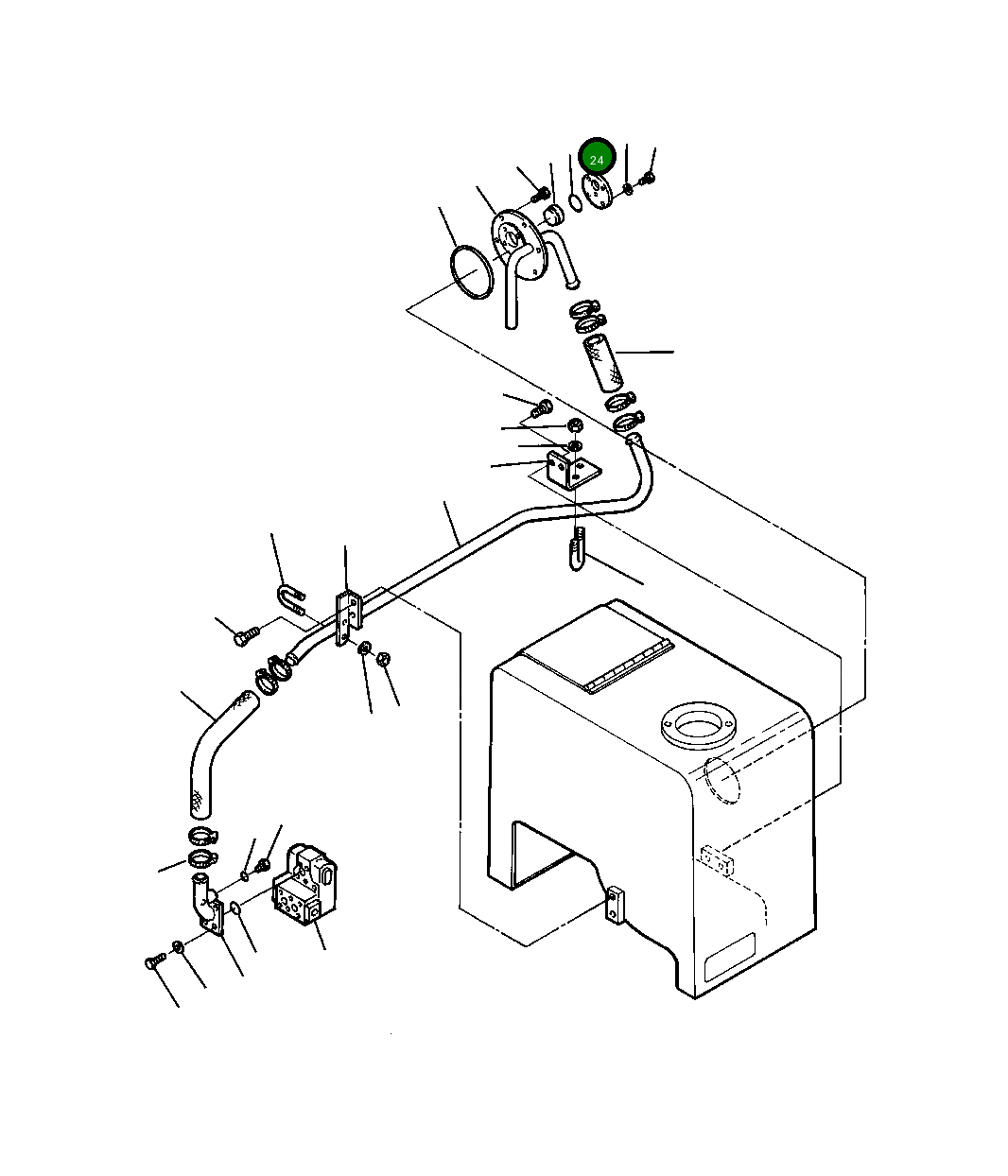 24