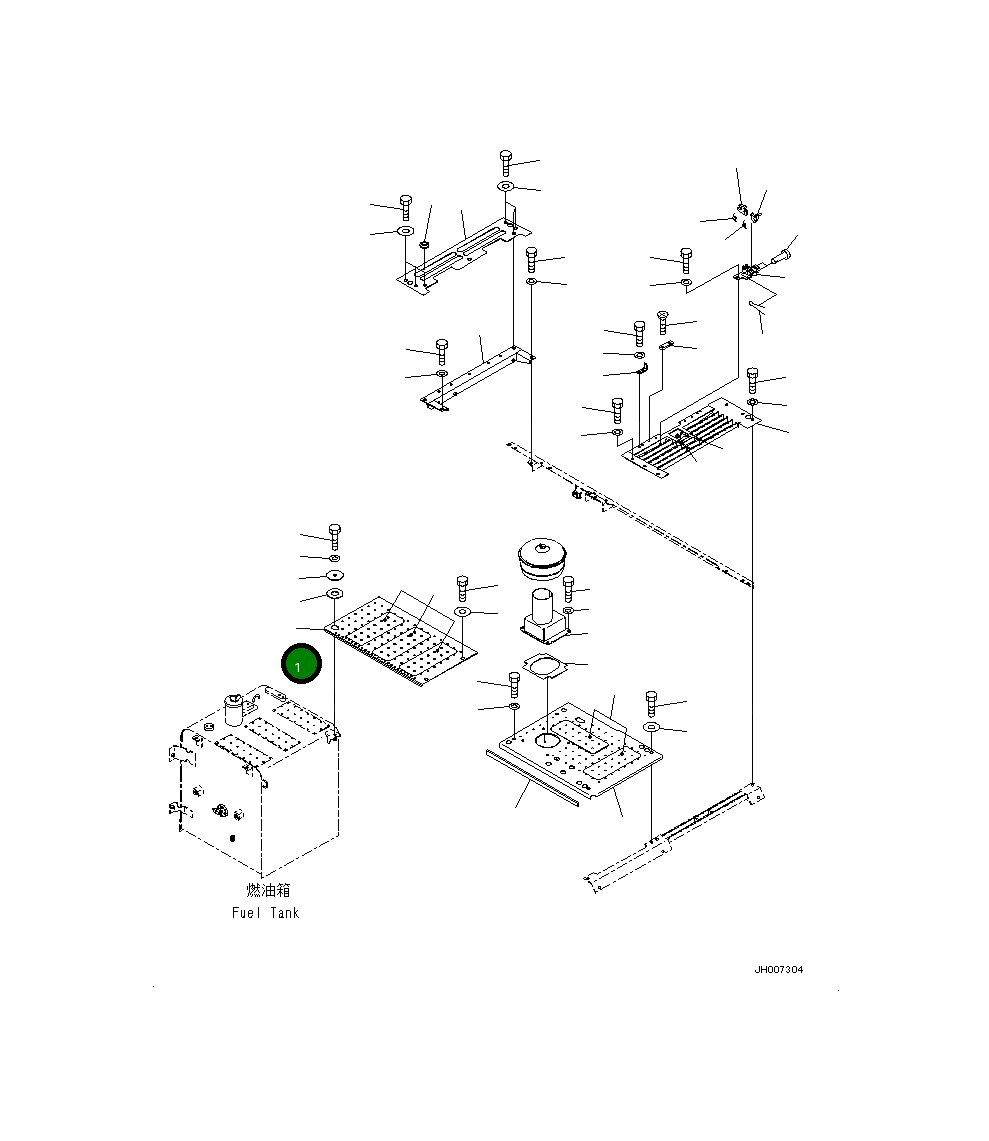 1

燃油箱
Fuel Tank

JH007304