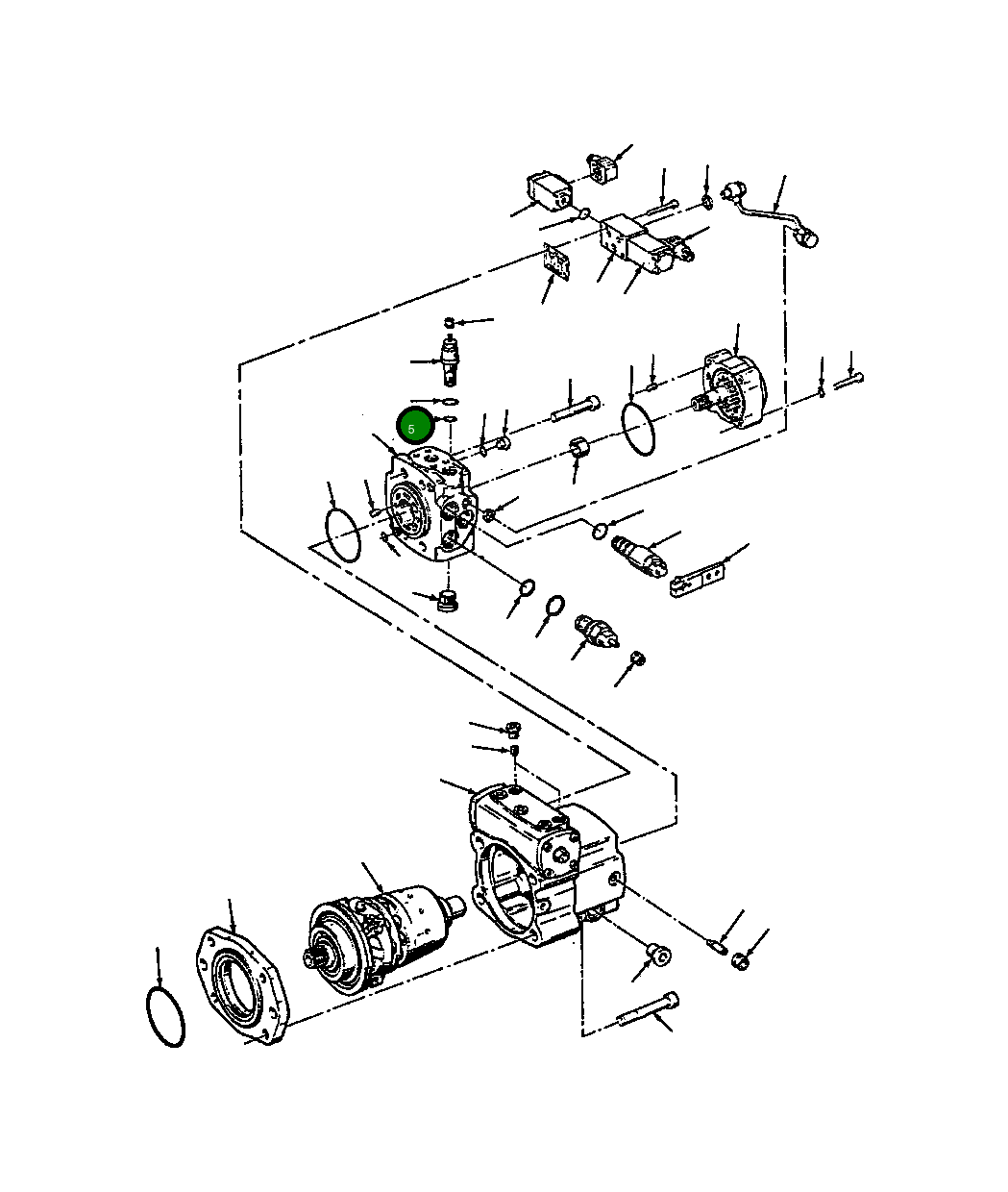 5