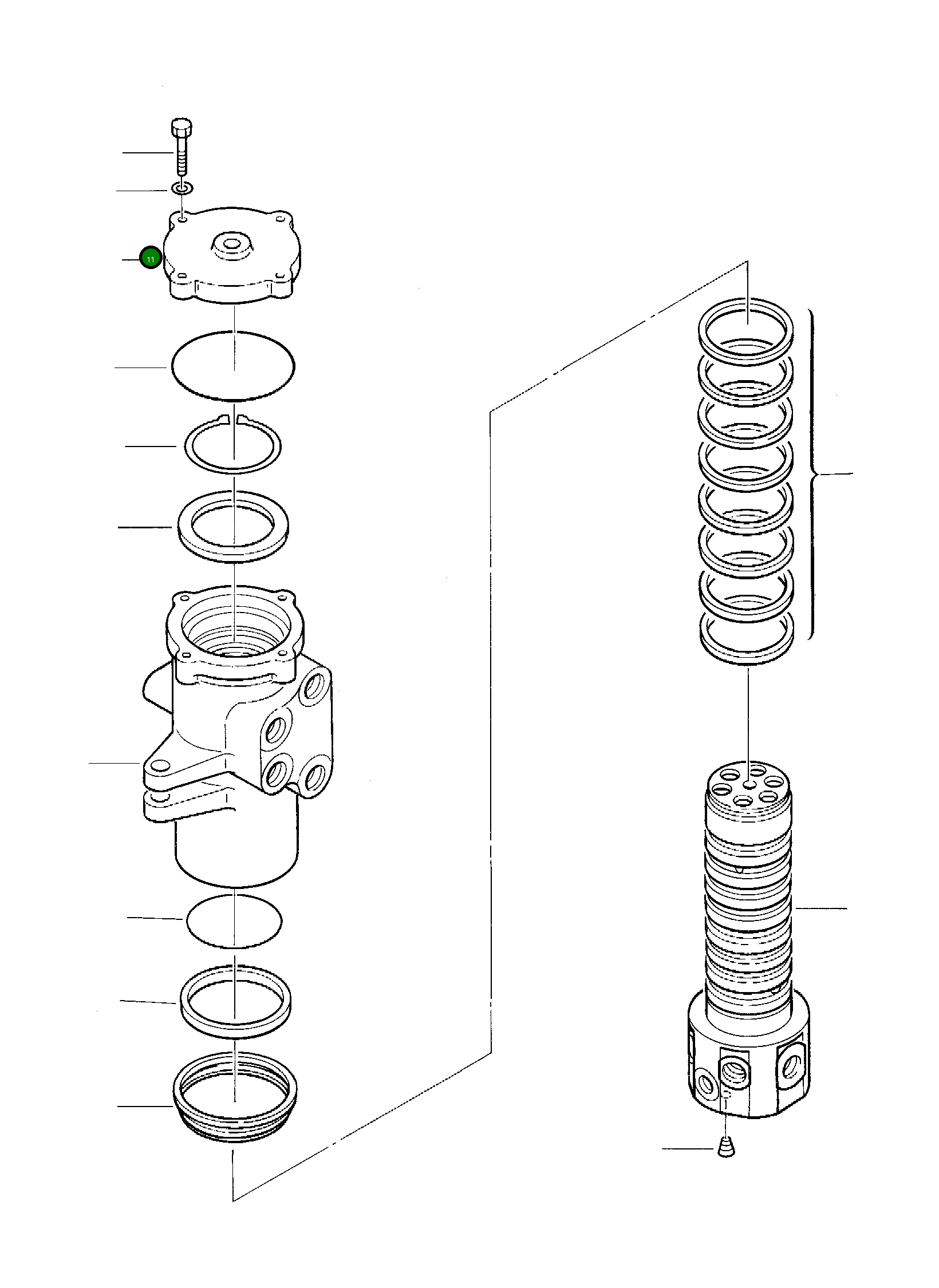 11