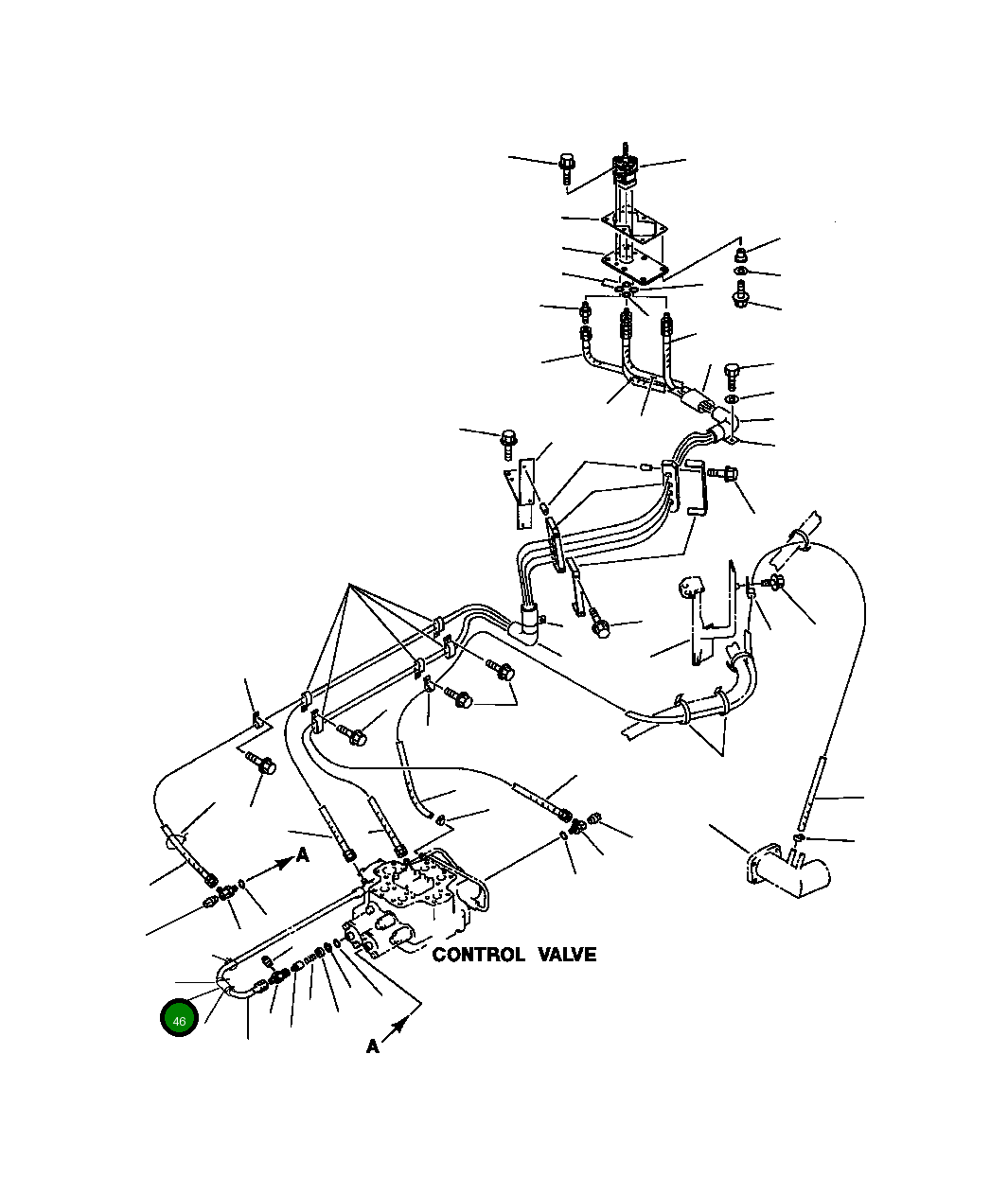 A

CONTROL VALVE

46

A