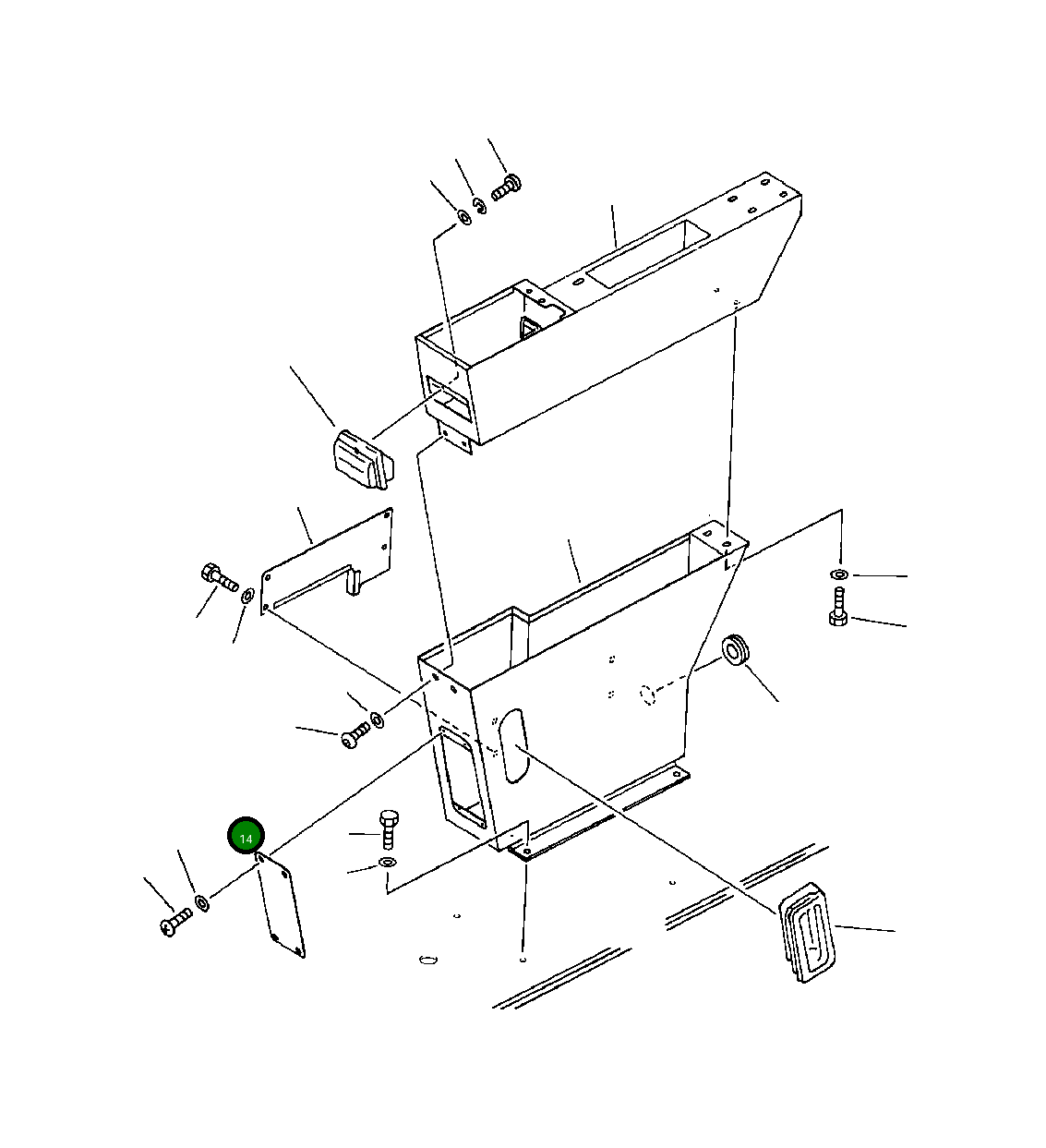 14