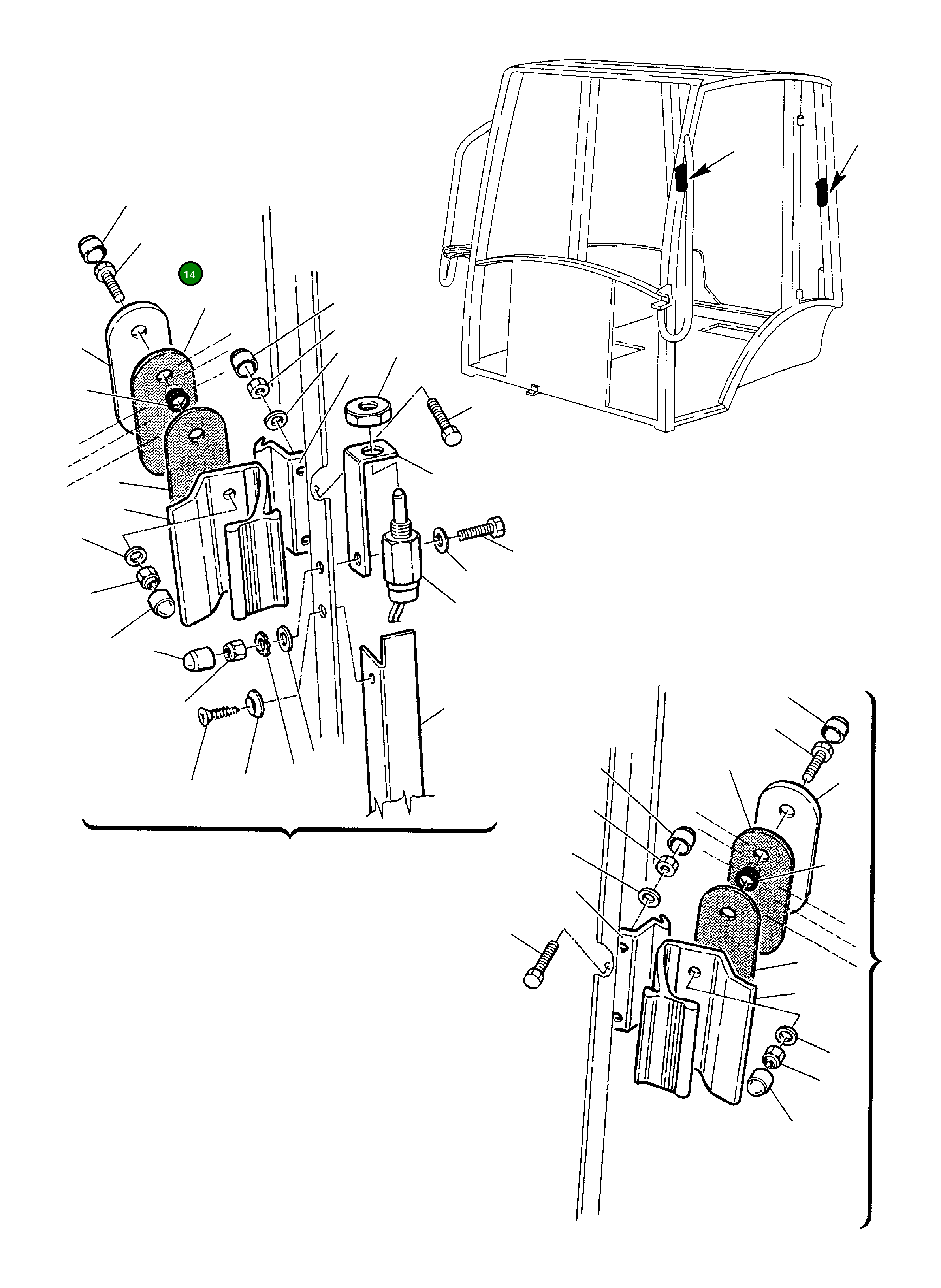 14