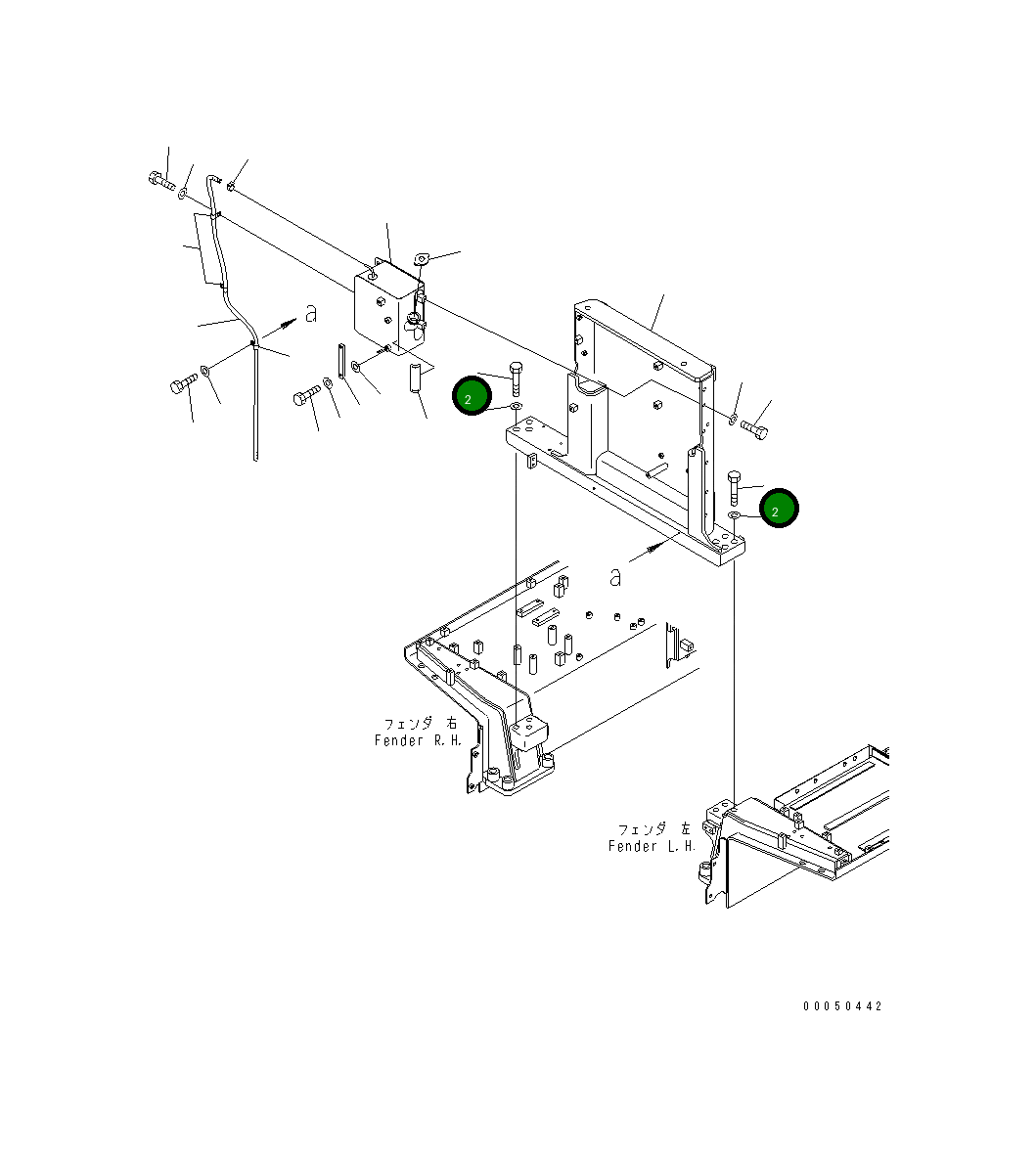 a

2

2

a

フェンダ 右
Fender R.H.

フェンダ 左
Fender L.H.

00050442