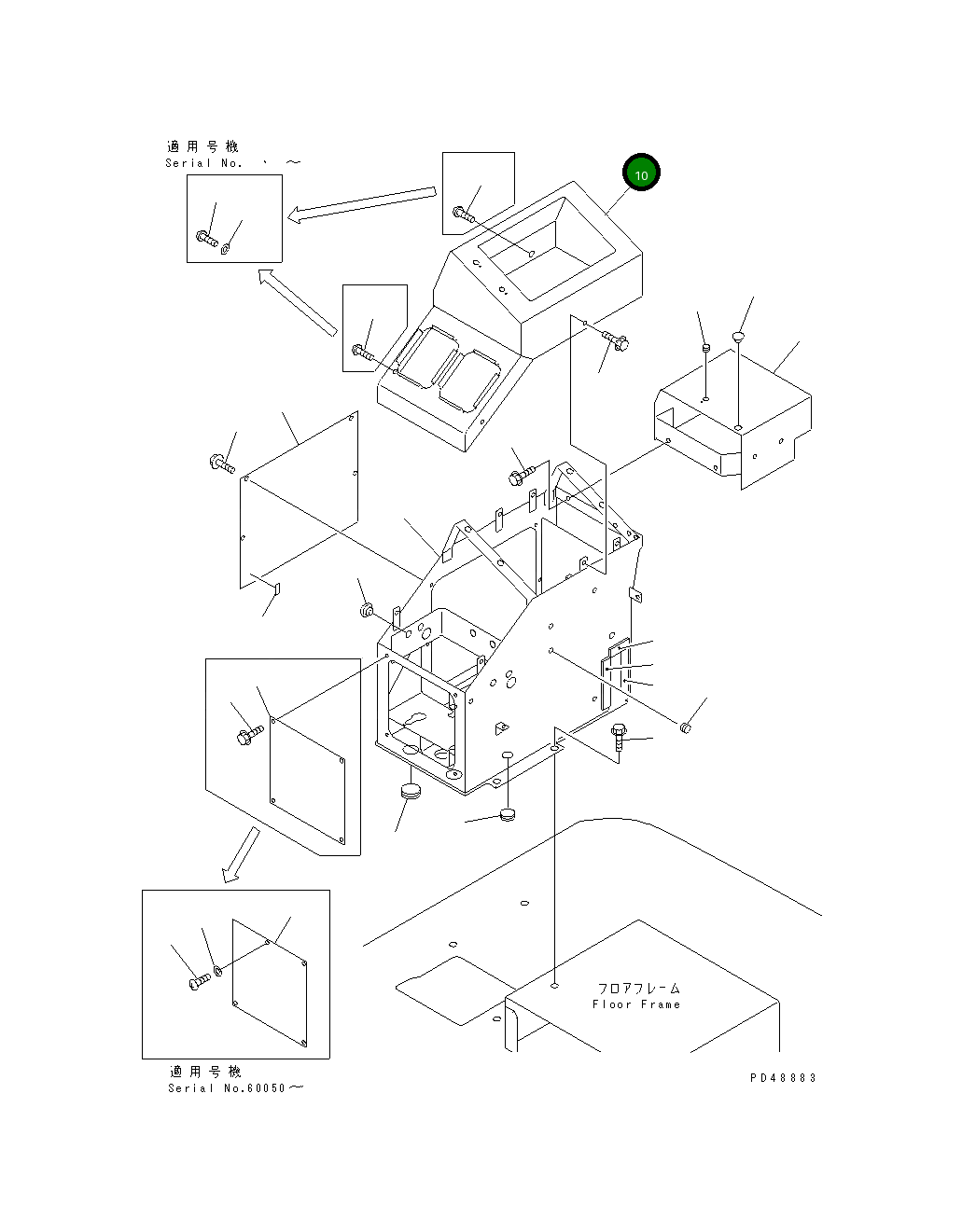 適用号機
Serial No. 、 ～

10

フロアフレーム
Floor Frame

適用号機
Serial No.60050～

PD48883