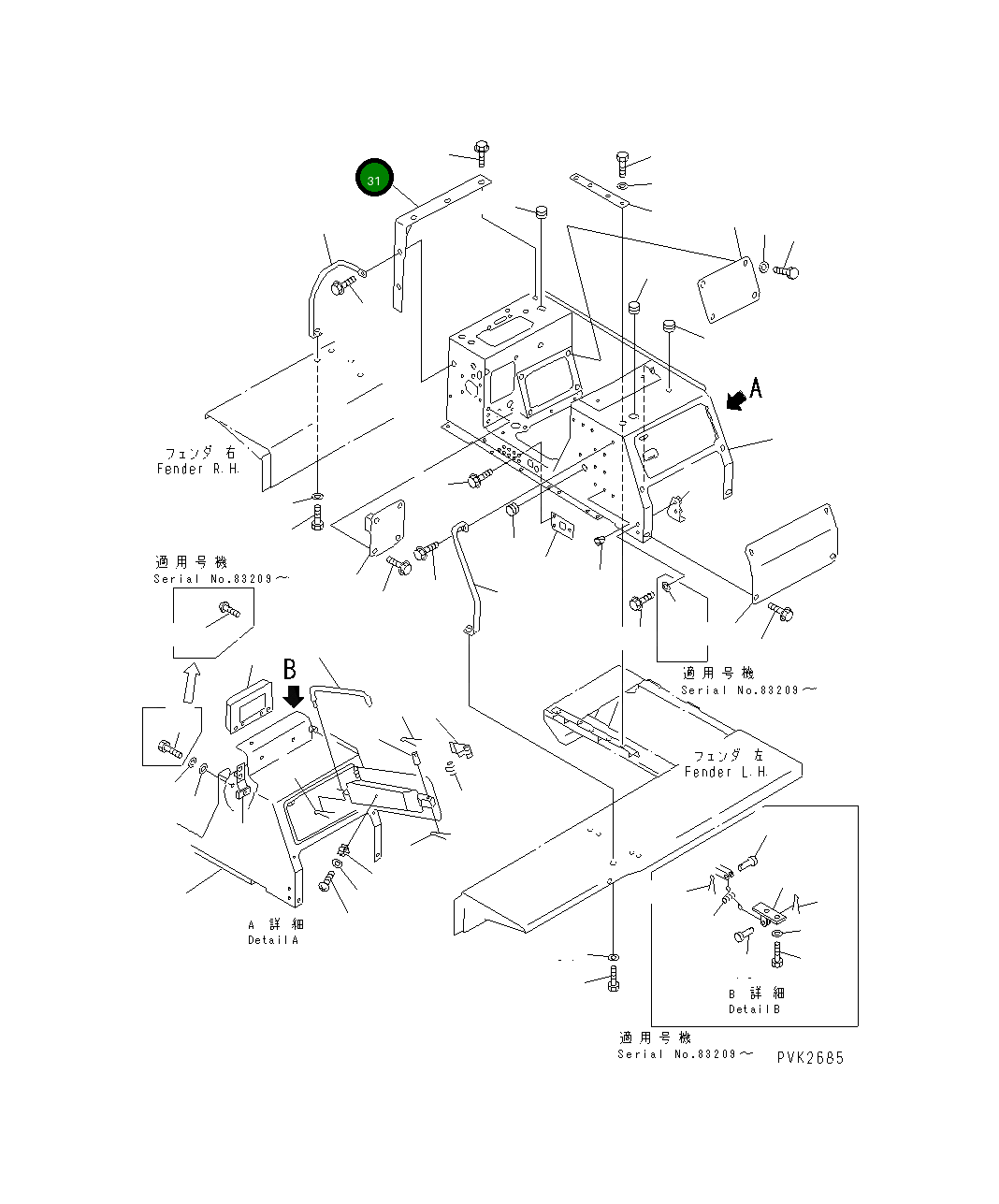 31

A

フェンダ 右
Fender R.H.

適用号機
Serial No.83209～

B

適用号機
Serial No.83209～

フェンダ 左
Fender L.H.

A 詳細
Detail A

B 詳細
Detail B

適用号機
Serial No.83209～

PVK2685