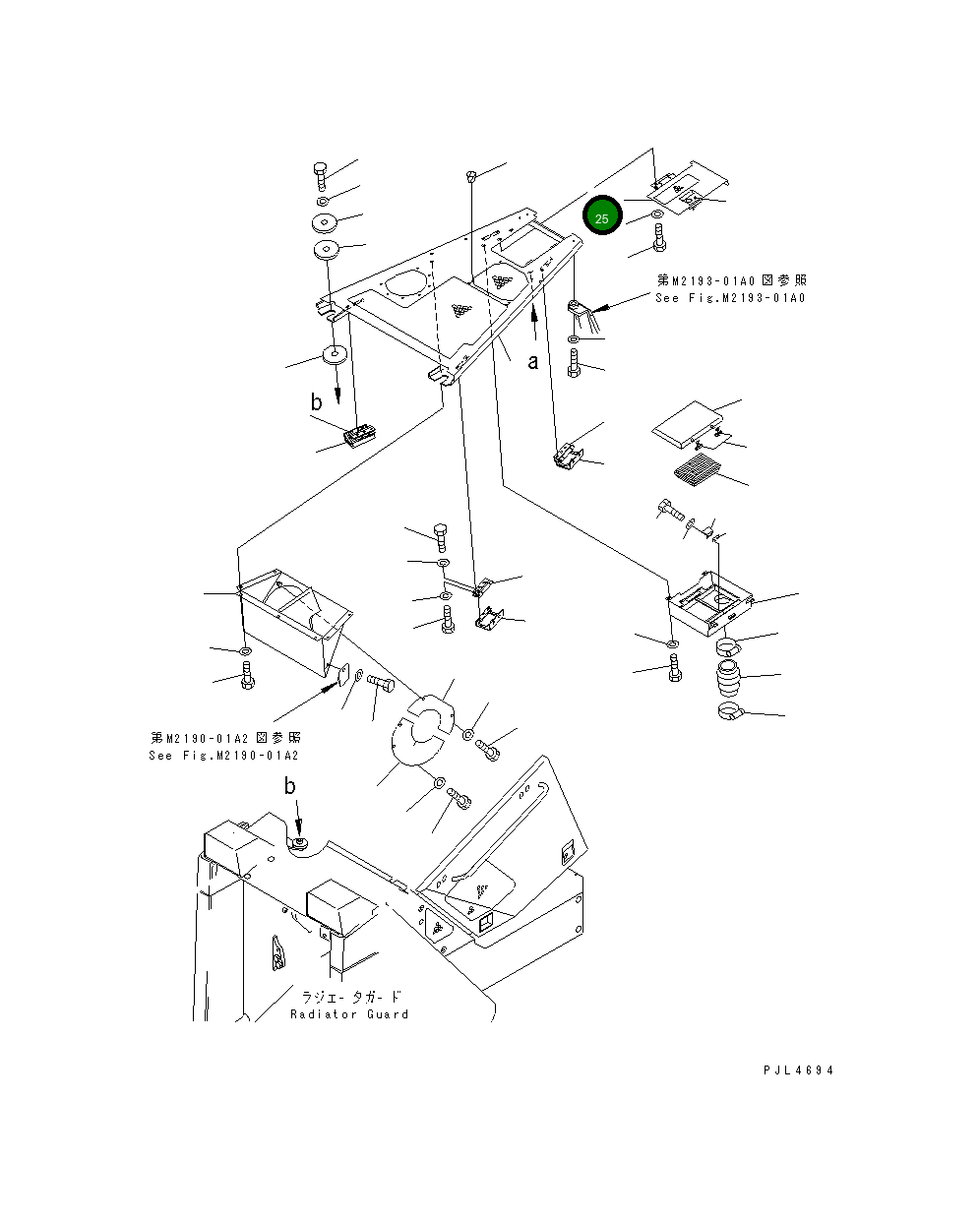 25

第M2193-01A0図参照
See Fig.M2193-01A0

a

b

第M2190-01A2図参照
See Fig.M2190-01A2

b

ラジエータガード
Radiator Guard

PJL4694