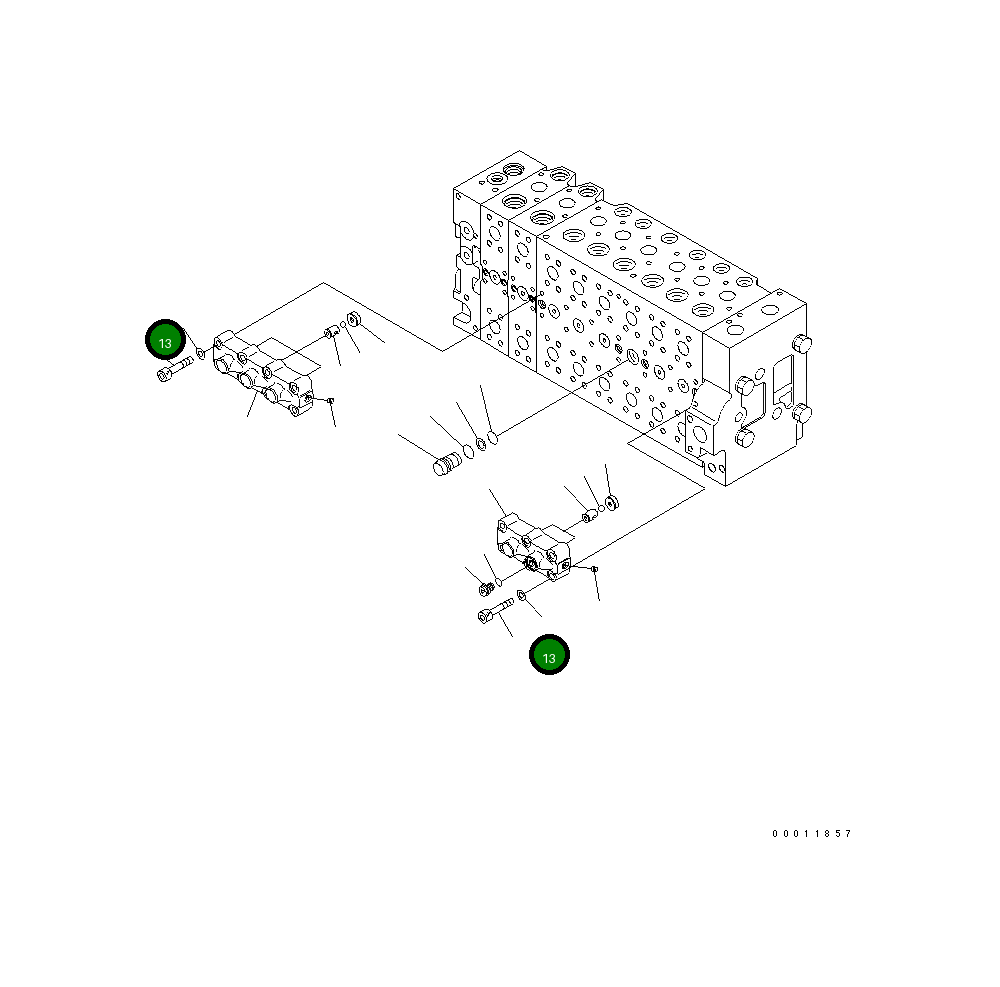 13

13

00011857