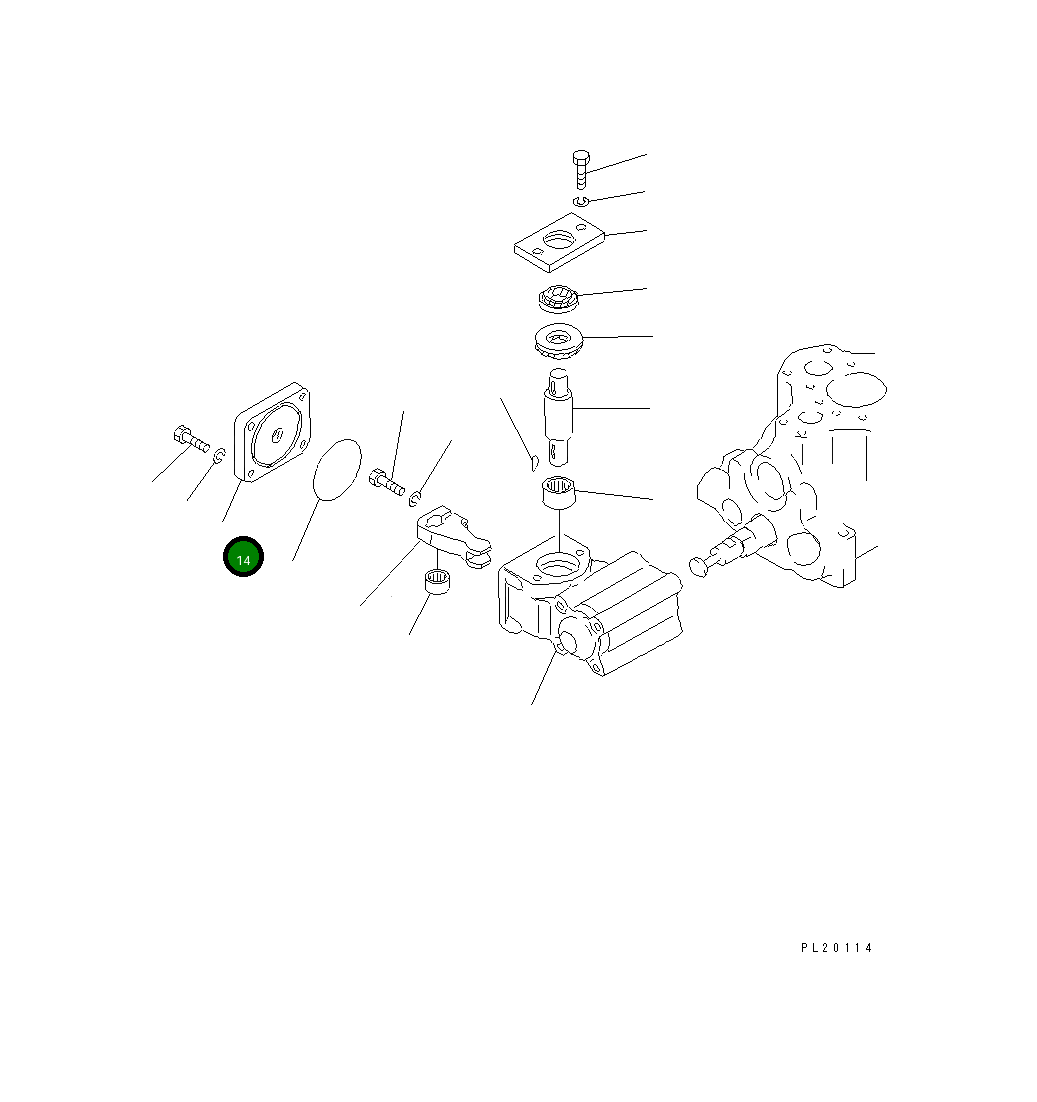 14

PL20114