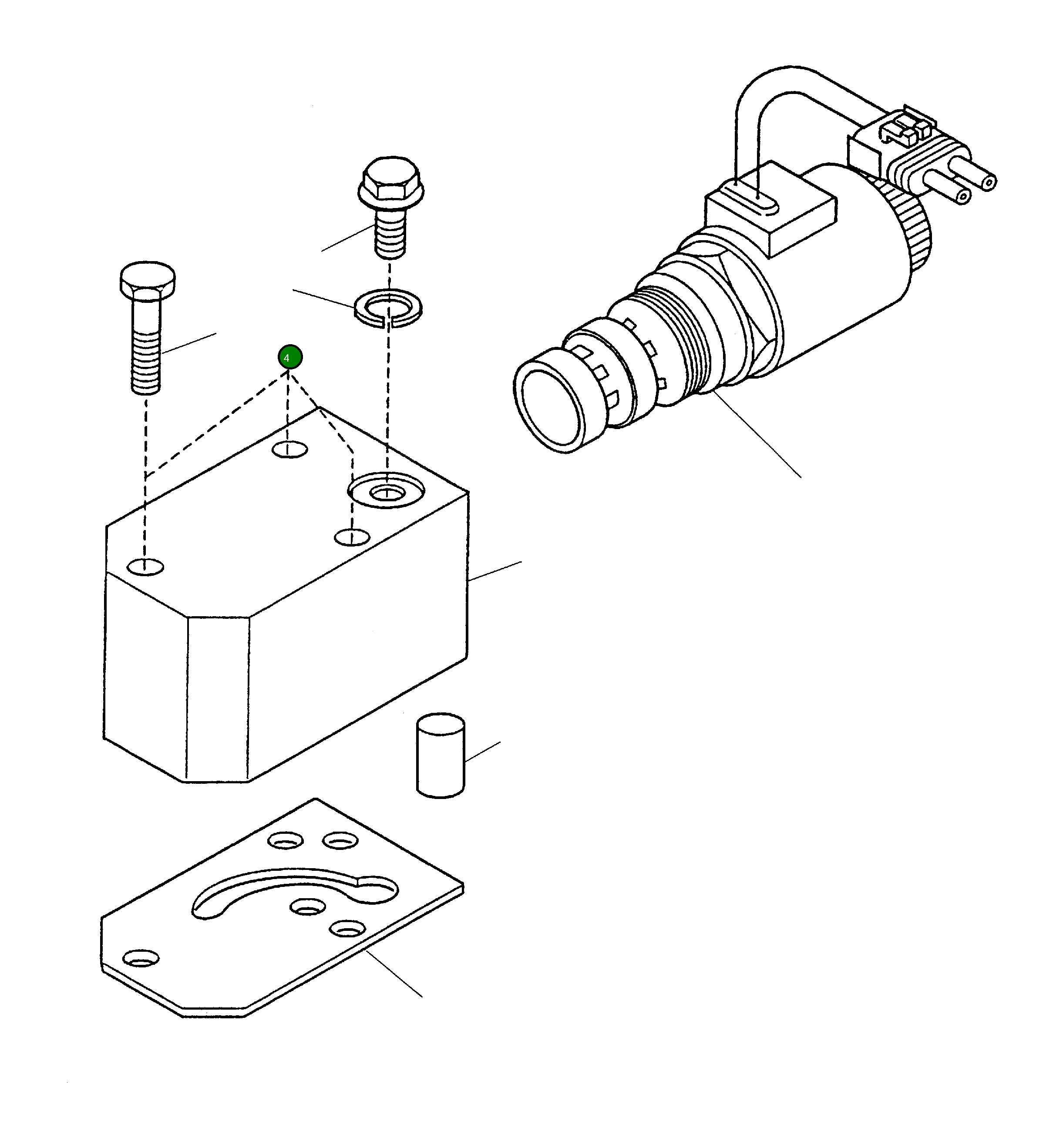 4