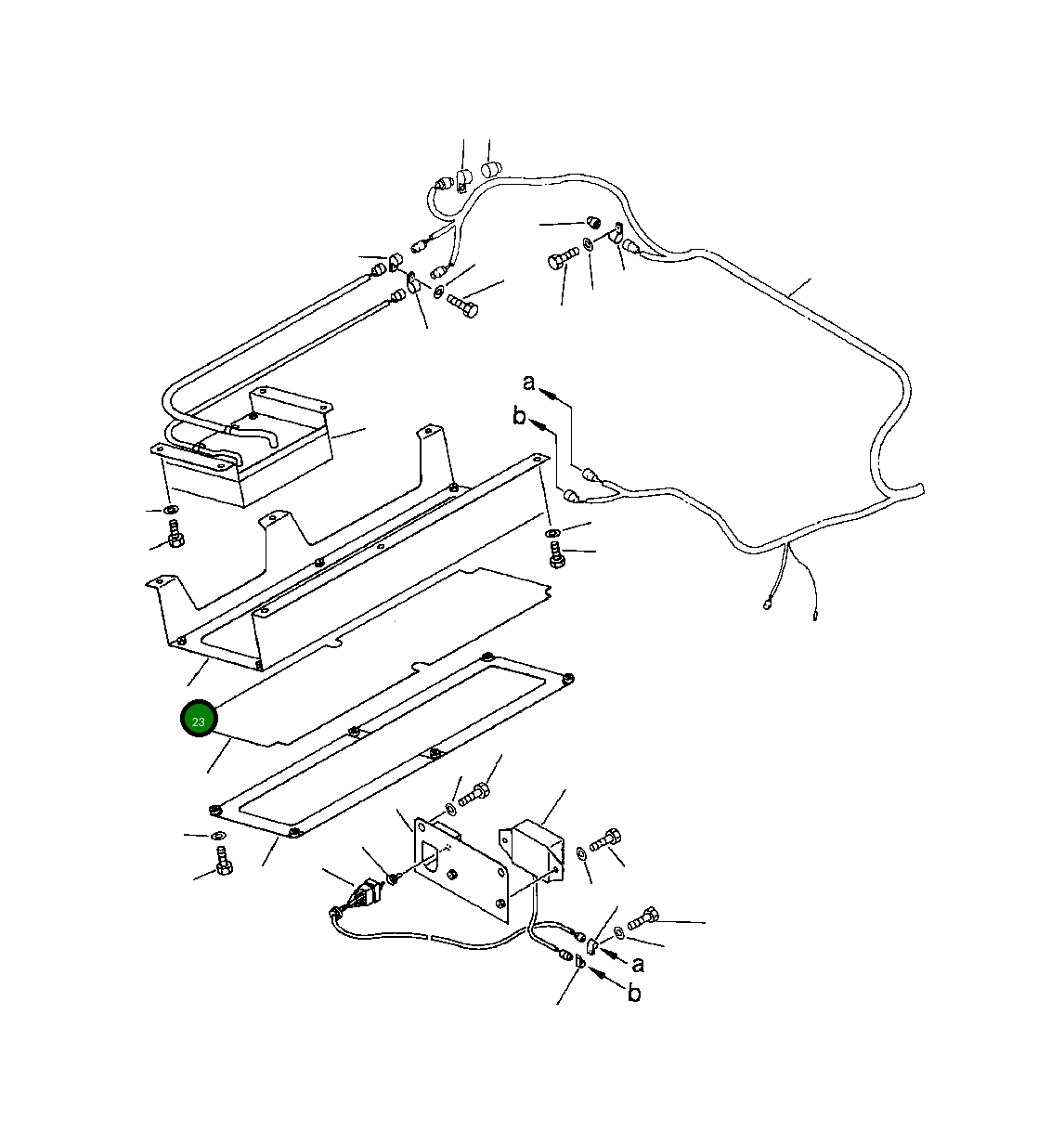 a
b
23
a
b