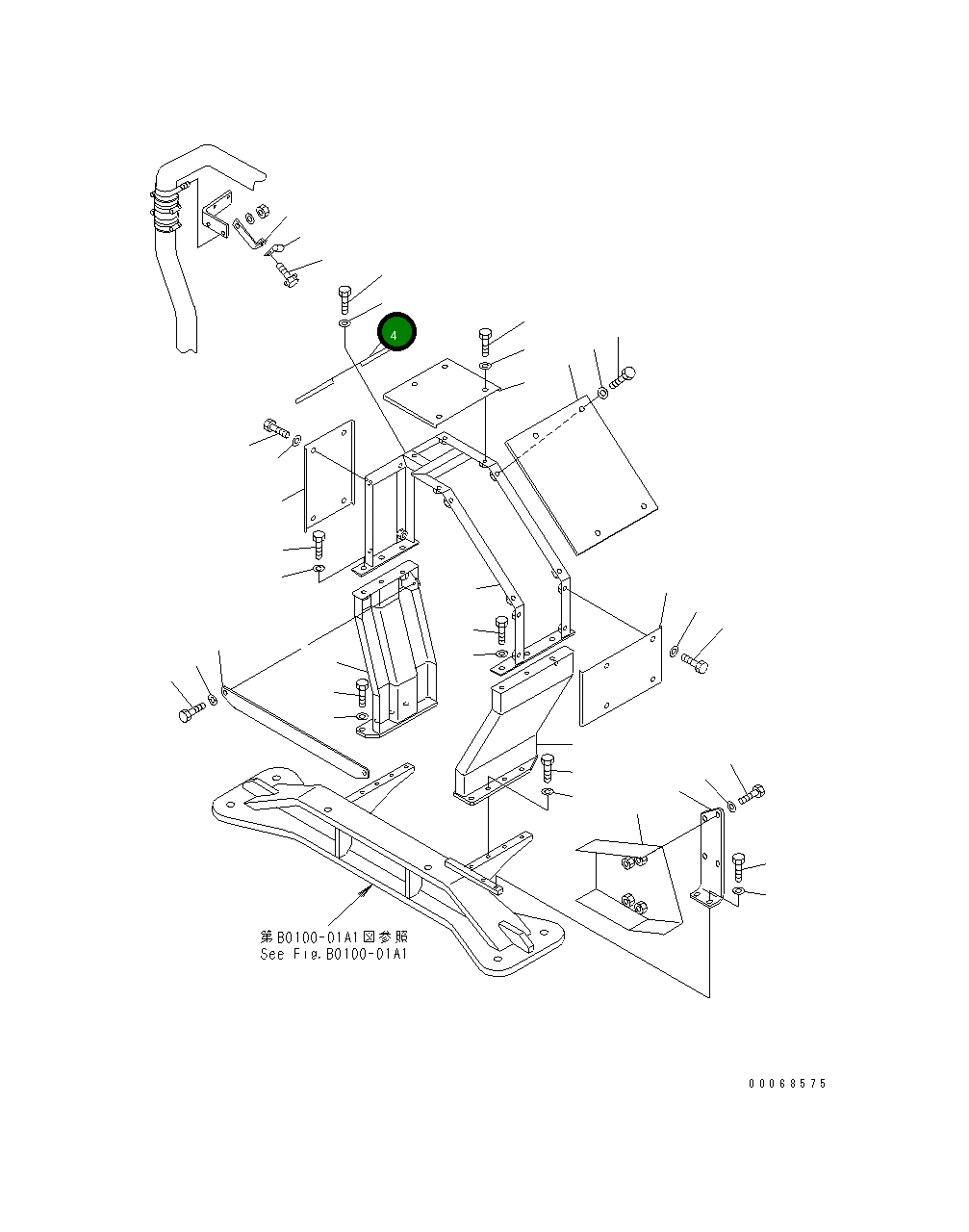 4

第B0100-01A1図参照
See Fig.B0100-01A1

00068575