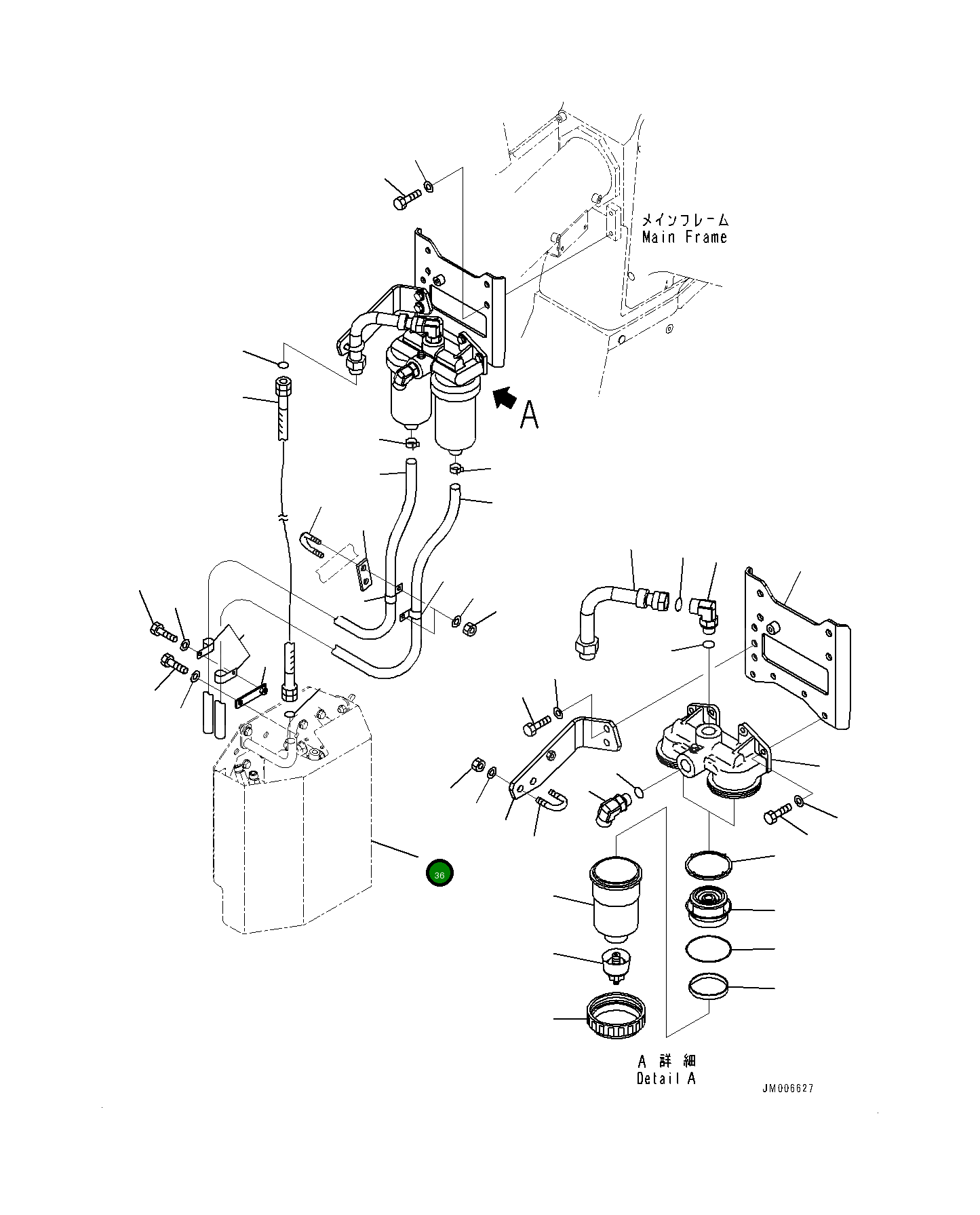 メインフレーム
Main Frame

A

36

A 詳 細
Detail A

JM006627