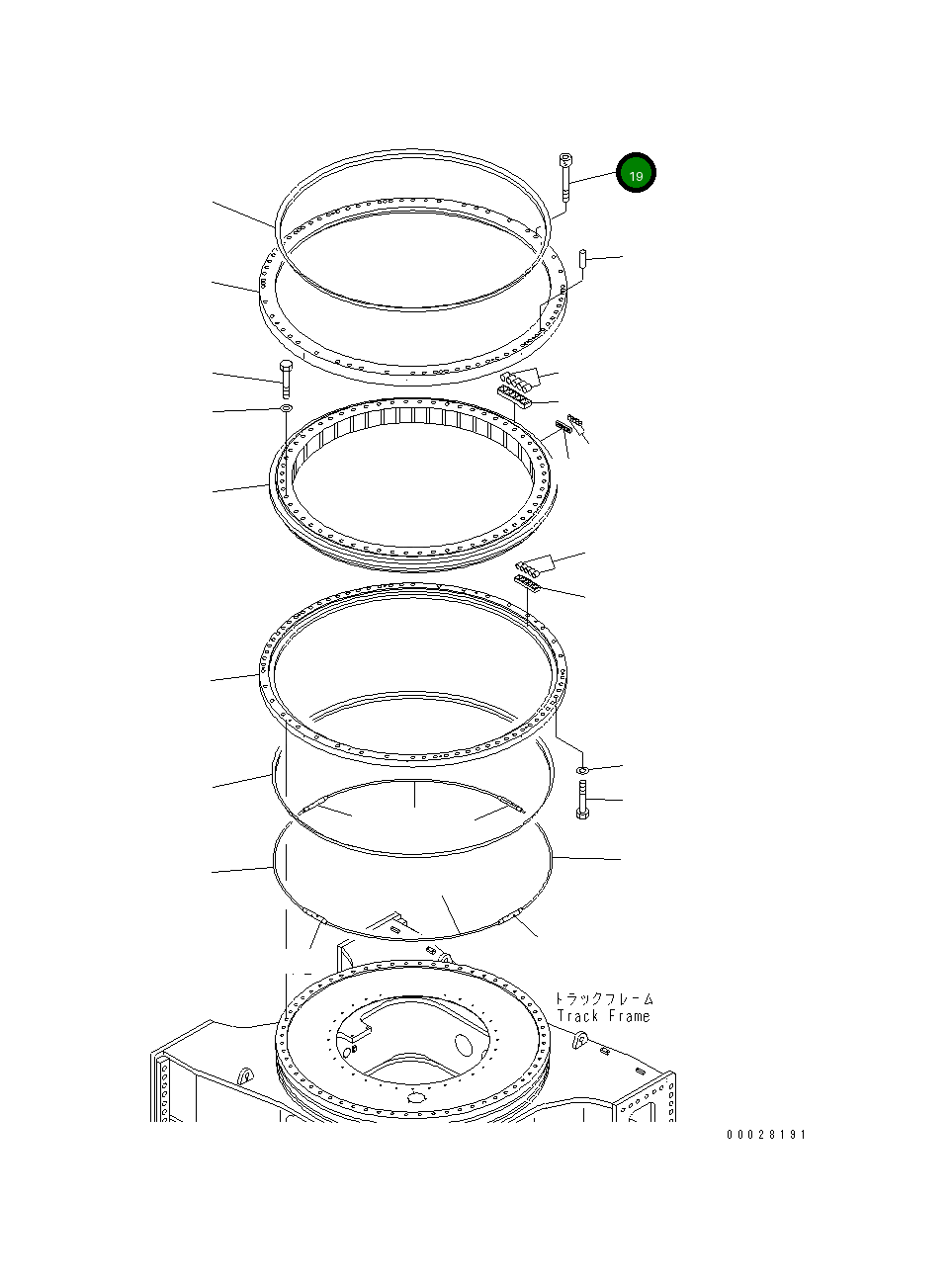 19

トラックフレーム
Track Frame

00028191