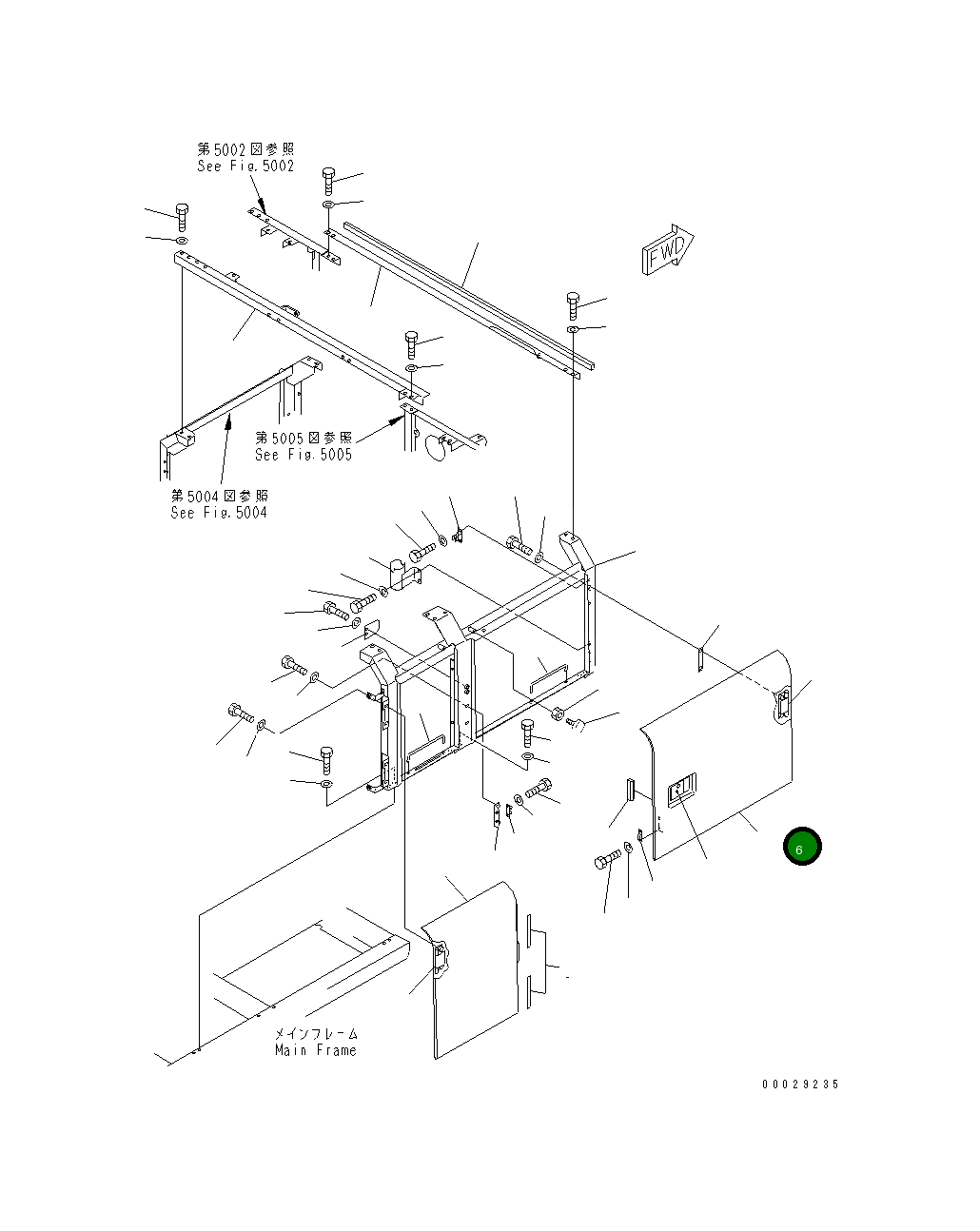 第5002図参照
See Fig.5002

FWD

第5005図参照
See Fig.5005

第5004図参照
See Fig.5004

6

メインフレーム
Main Frame

00029235