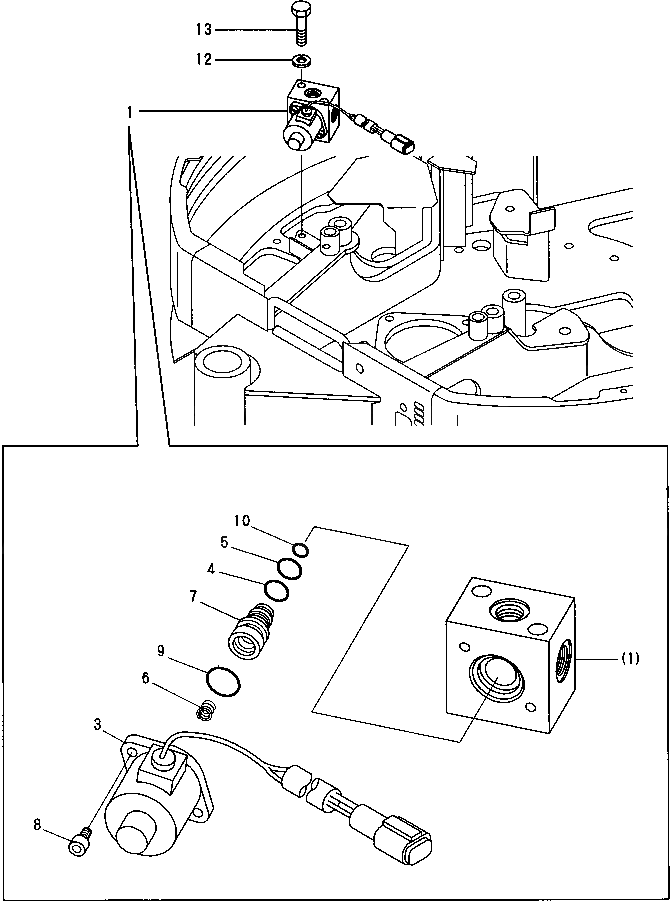 13
12
1
10
5
4
7
9
6
3
8
(1)