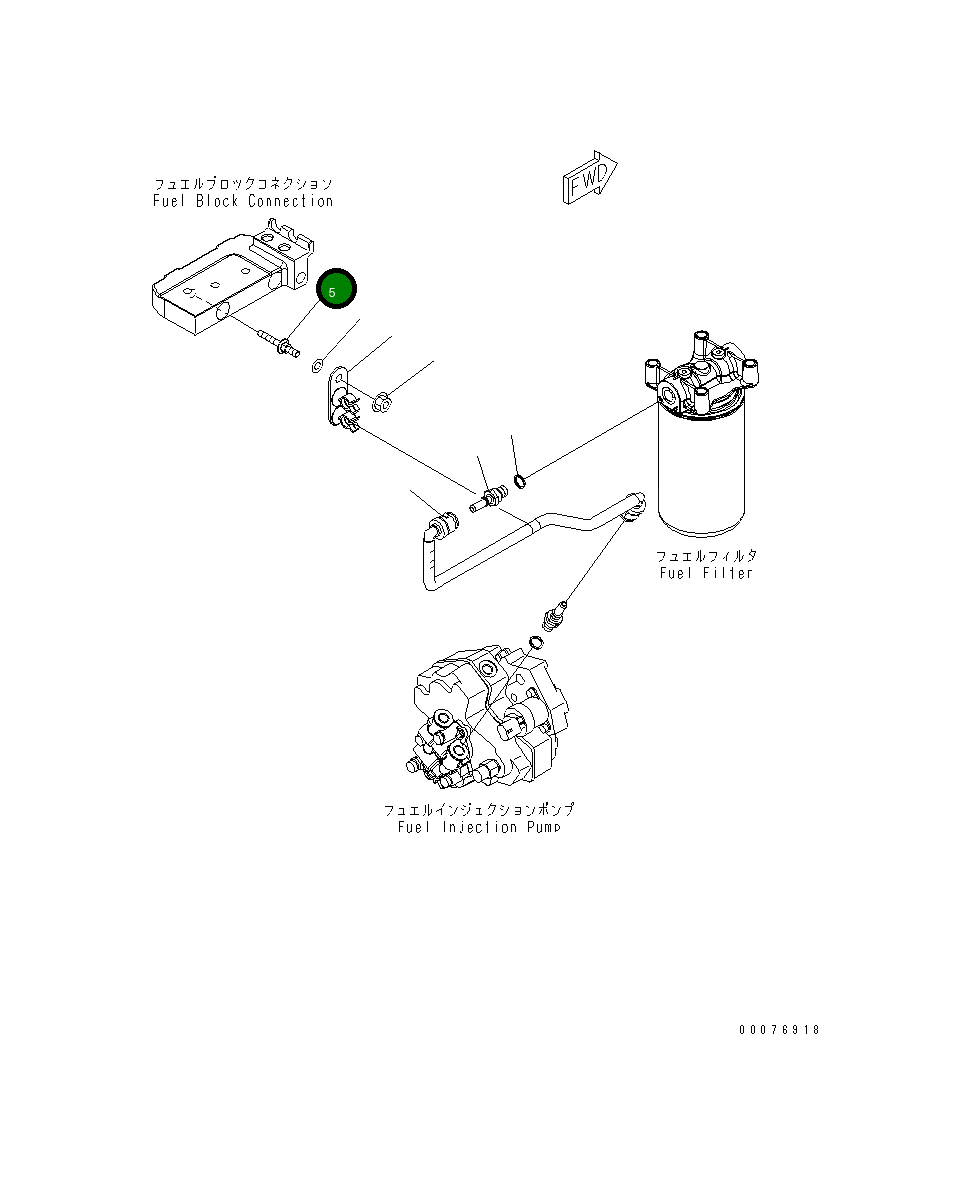 フュエルブロックコネクション
Fuel Block Connection

FWD

5

フュエルフィルタ
Fuel Filter

フュエルインジェクションポンプ
Fuel Injection Pump

00076918