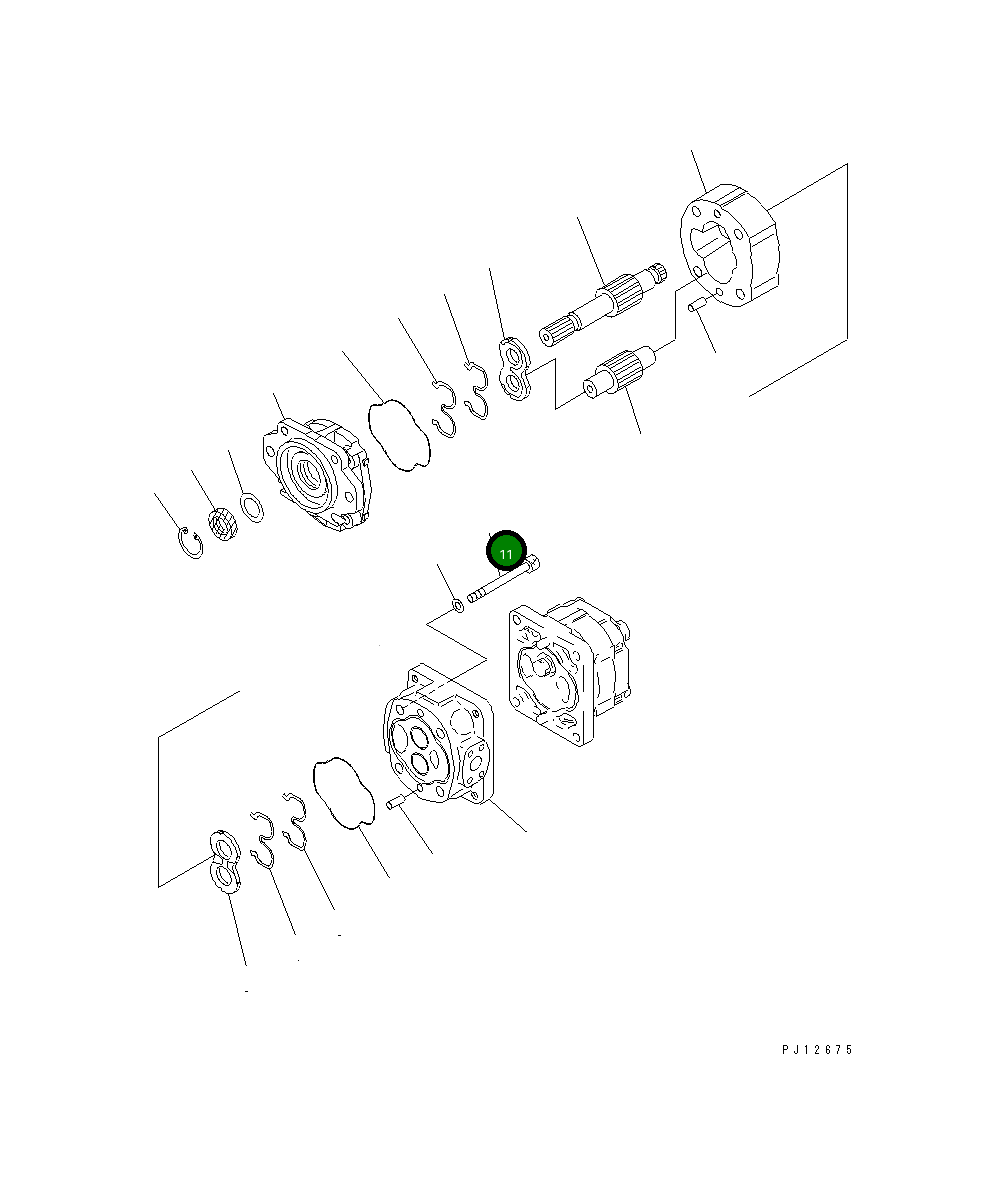 11

PJ12675