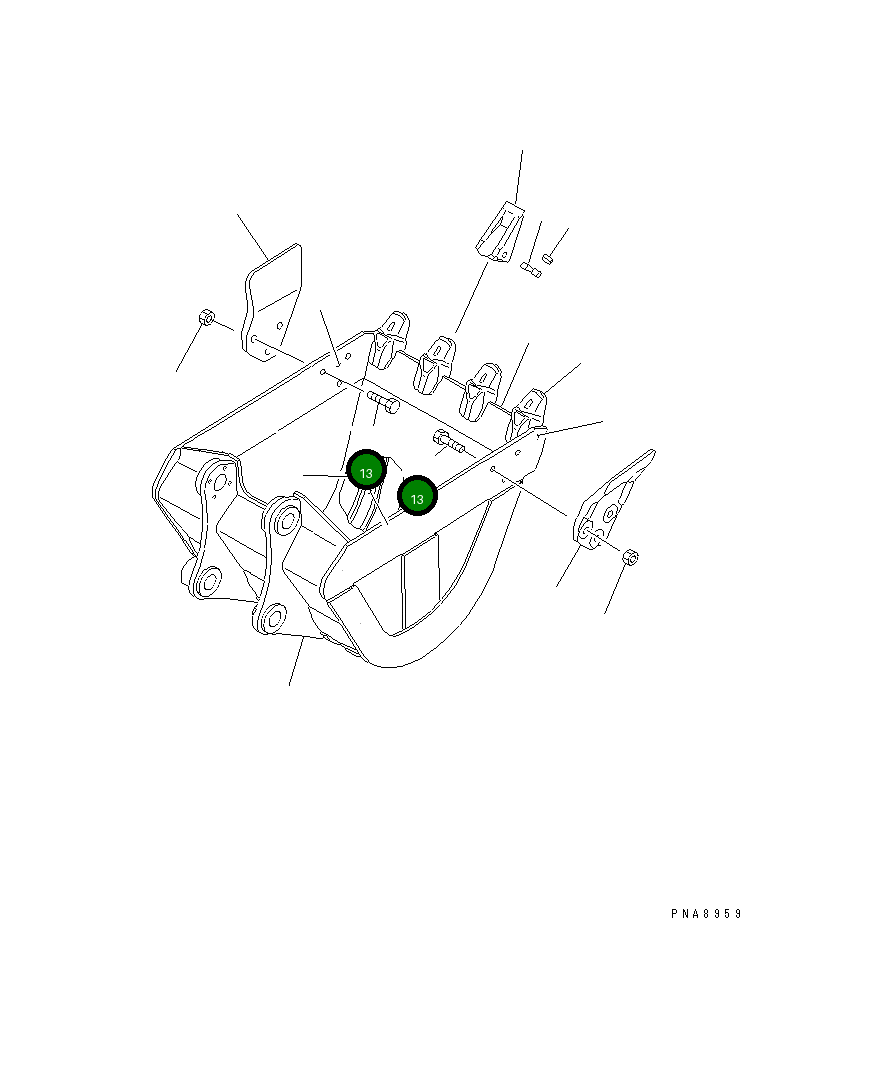 13
13

PNA8959