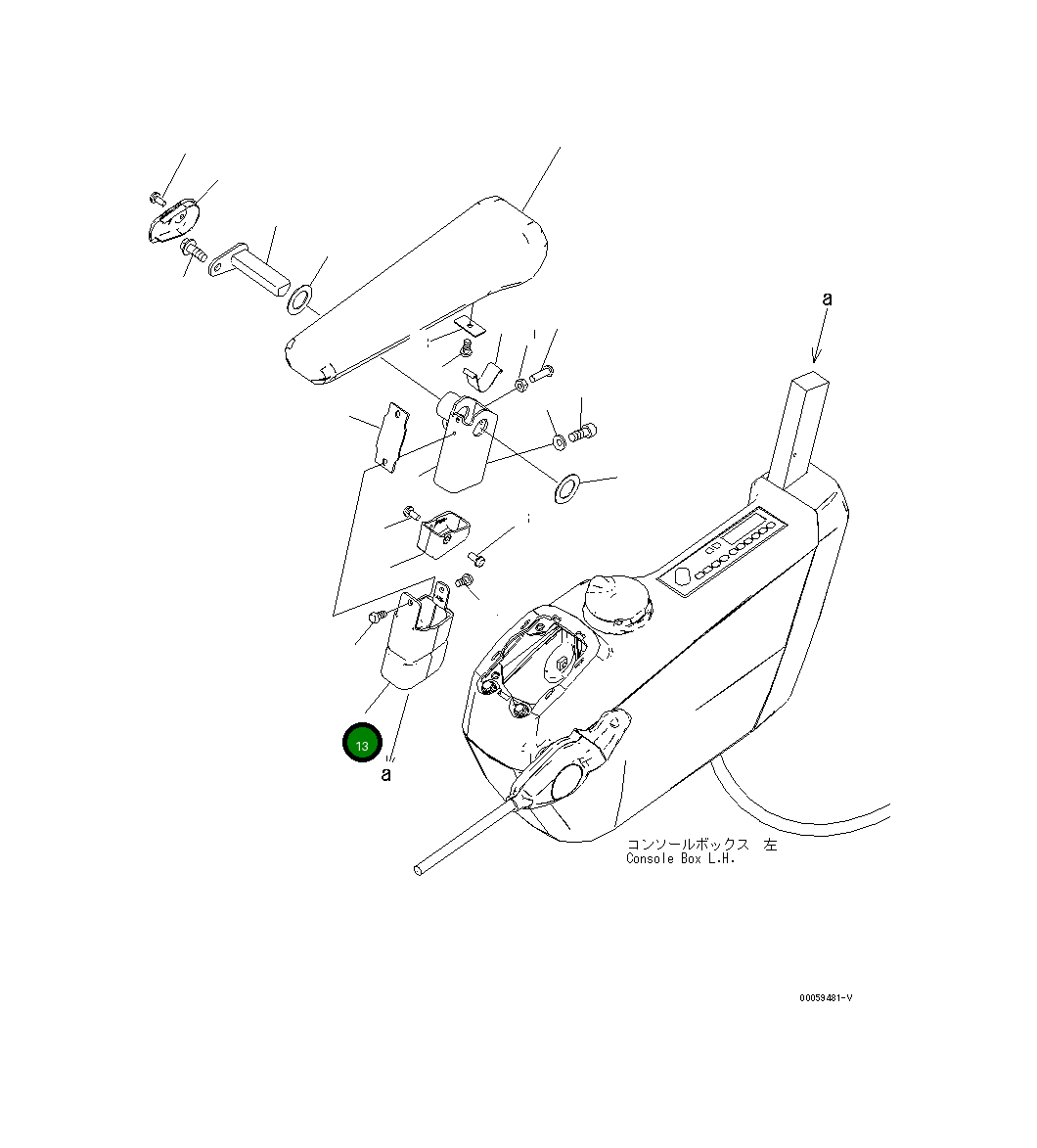 a

13

a

コンソールボックス 左
Console Box L.H.

00059481-V