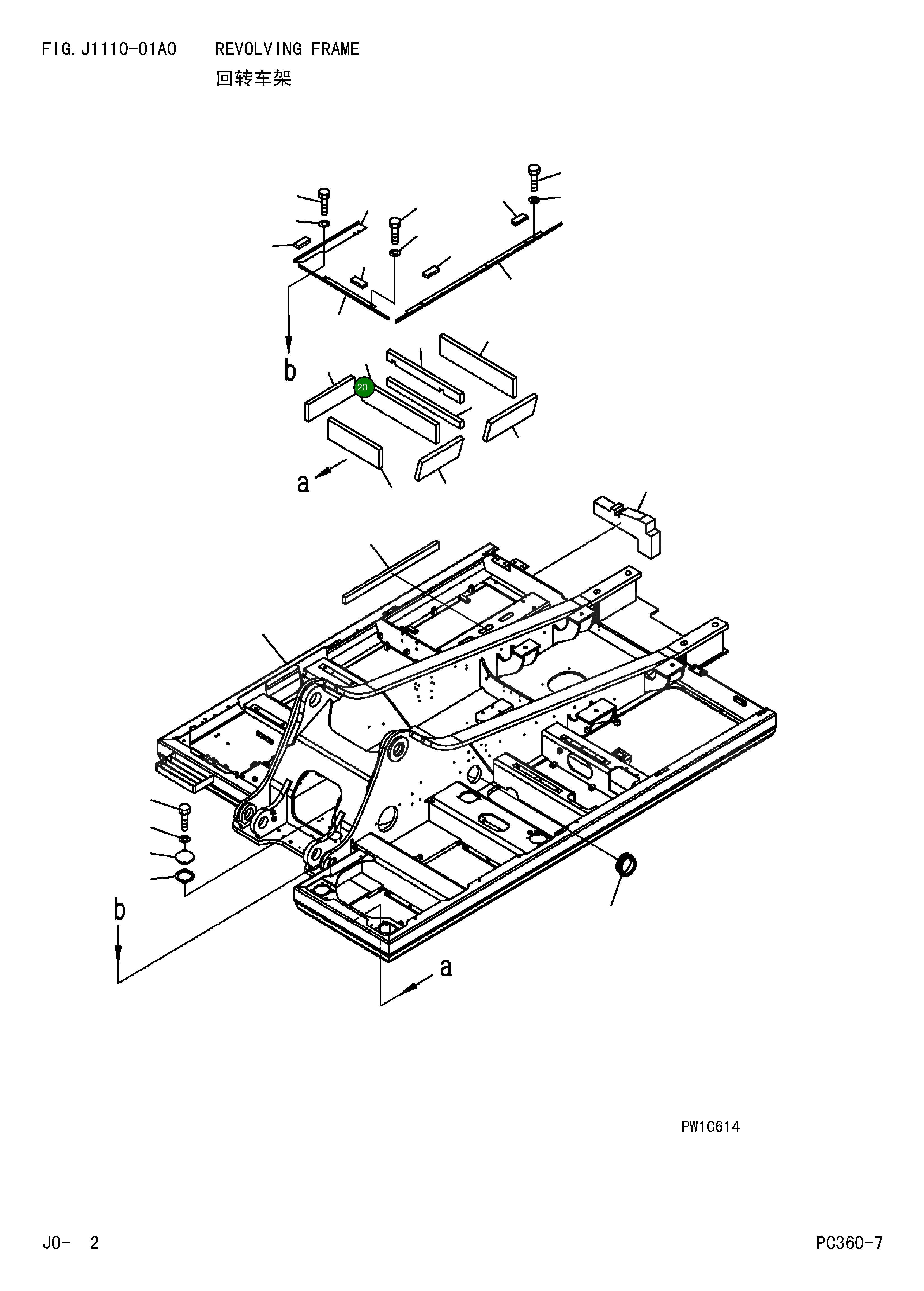 FIG. J1110-01A0 REVOLVING FRAME
回转车架

b

20

a

b

a

PW1C614

J0- 2

PC360-7