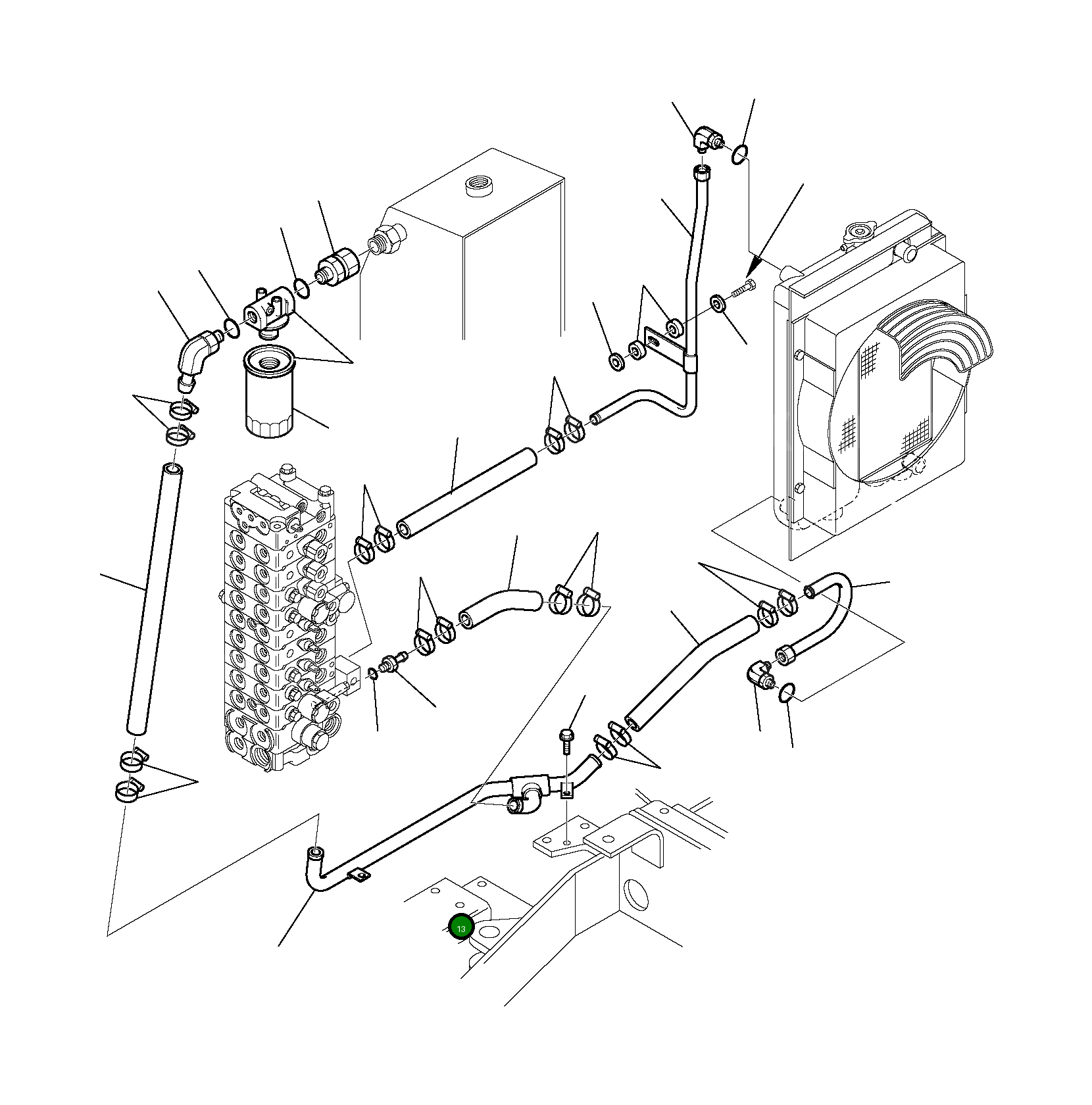 13