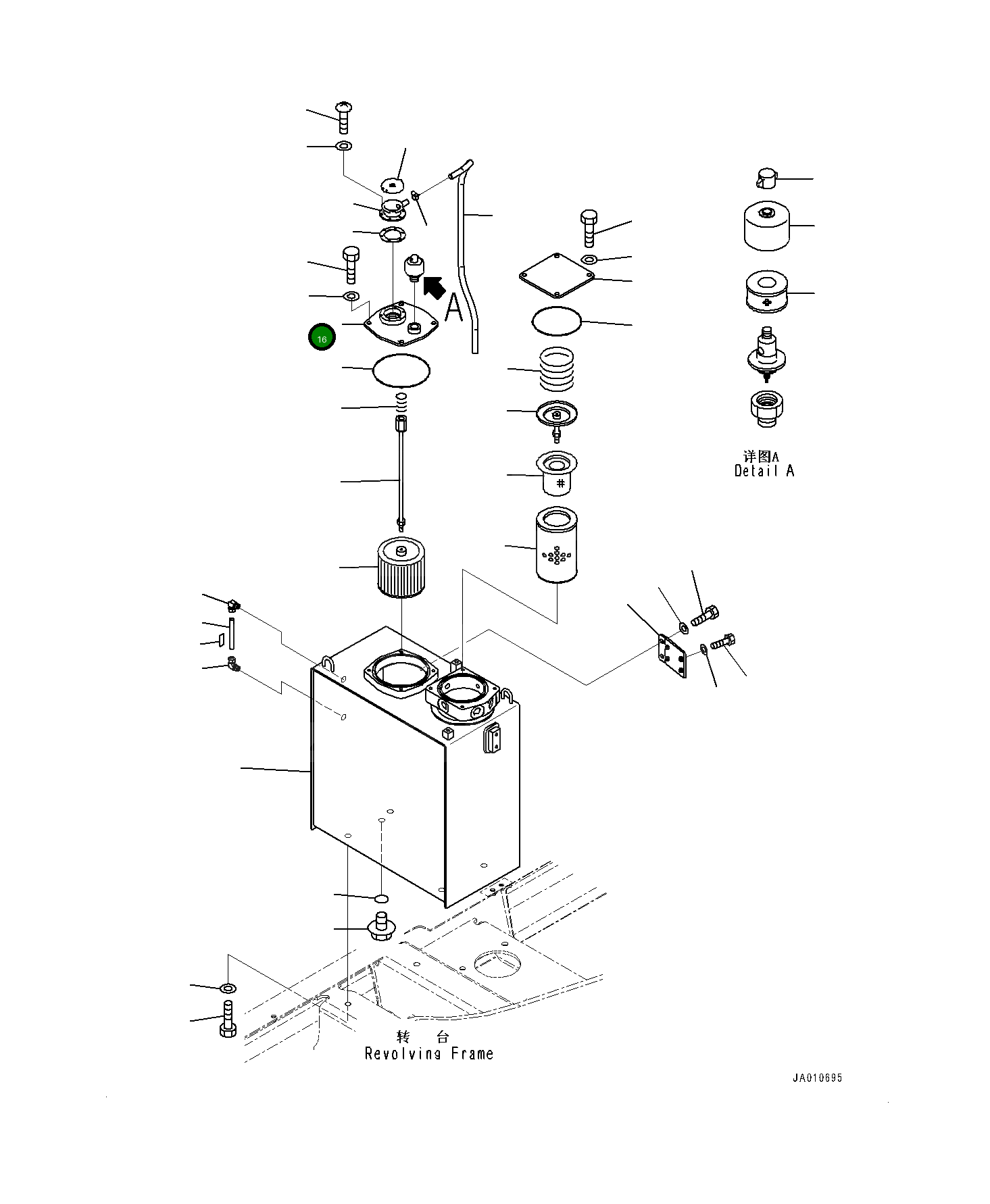 A

16

详图A
Detail A

转 台
Revolving Frame

JA010695