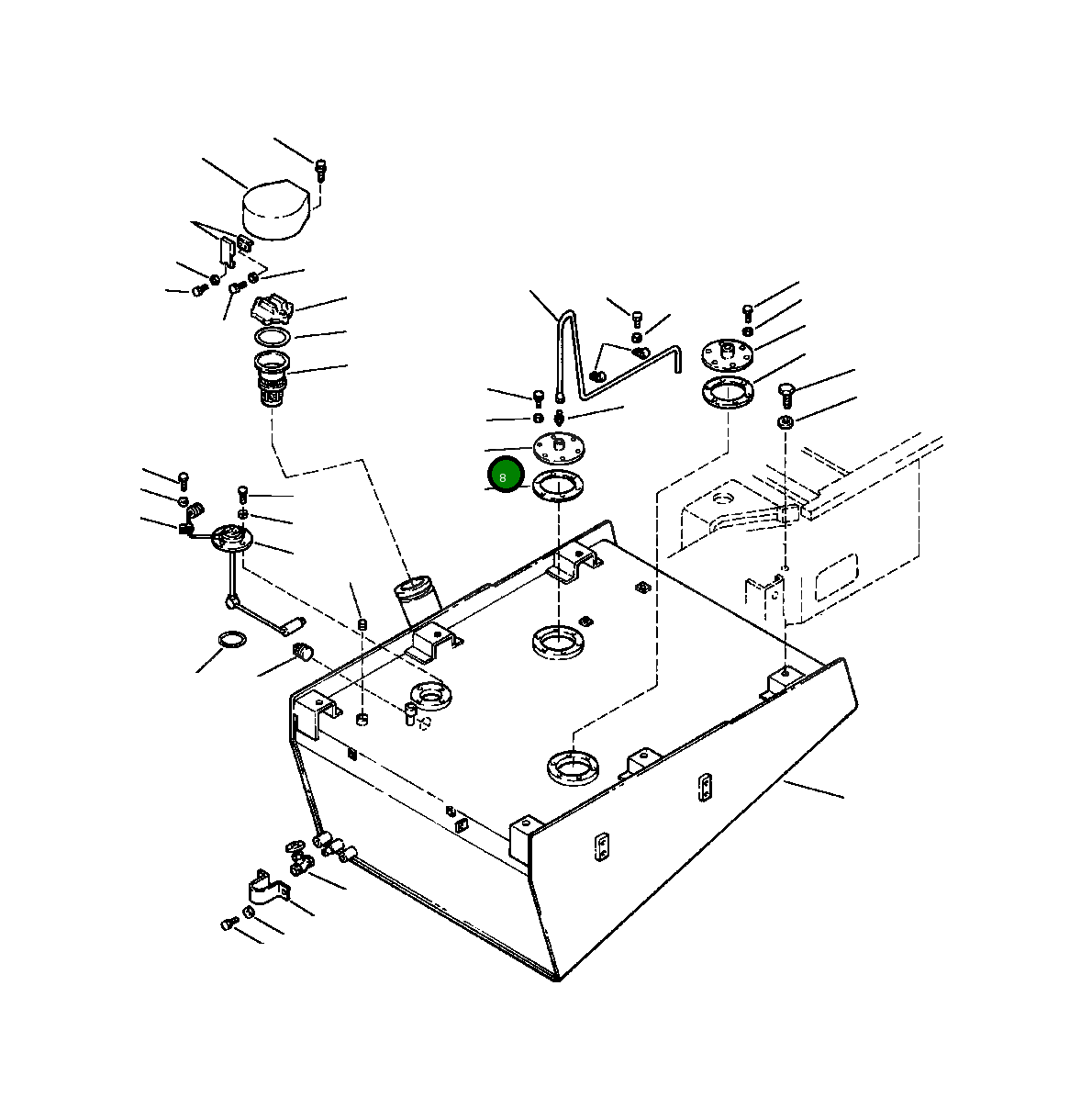 8