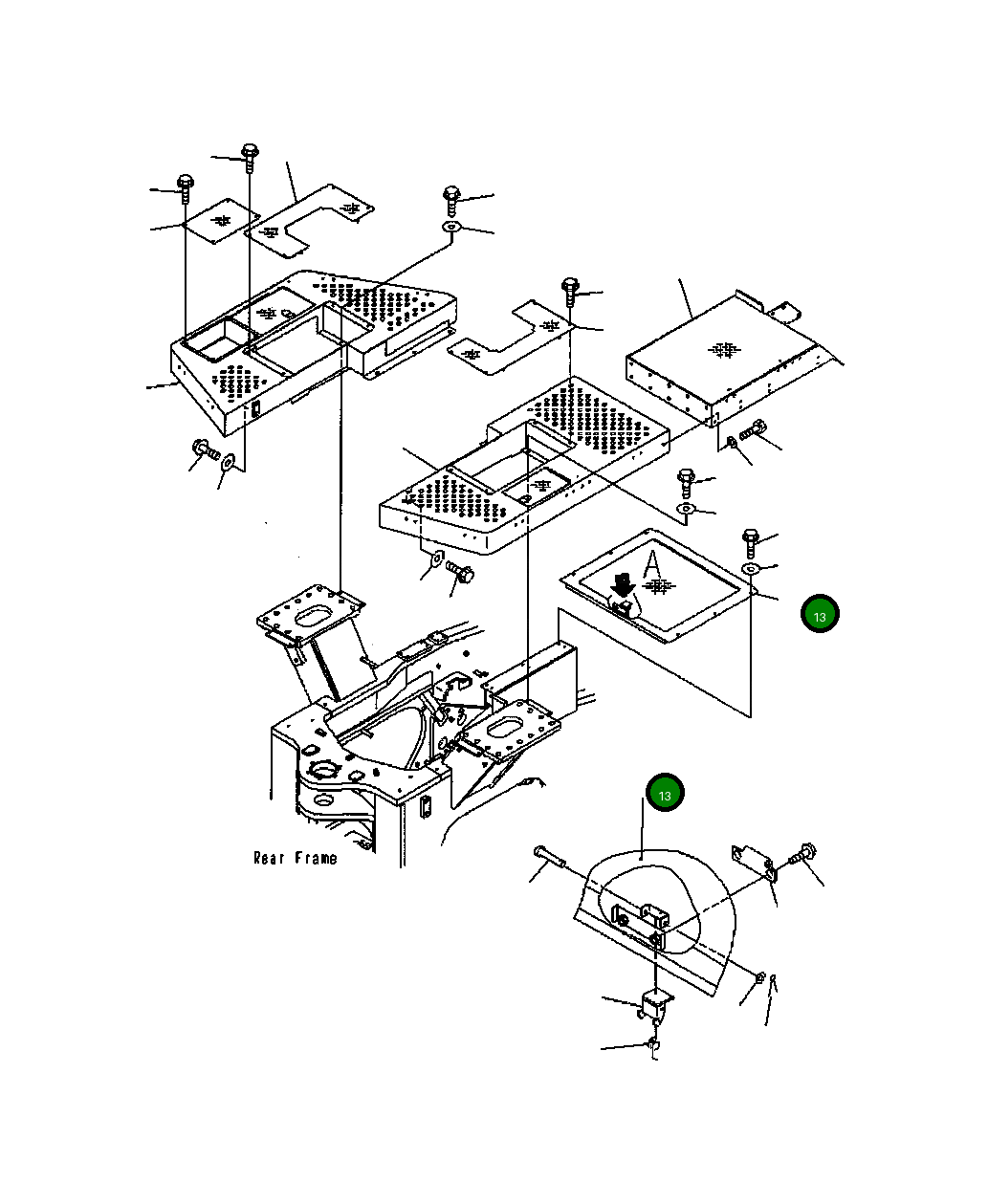 A

13

13

Rear Frame