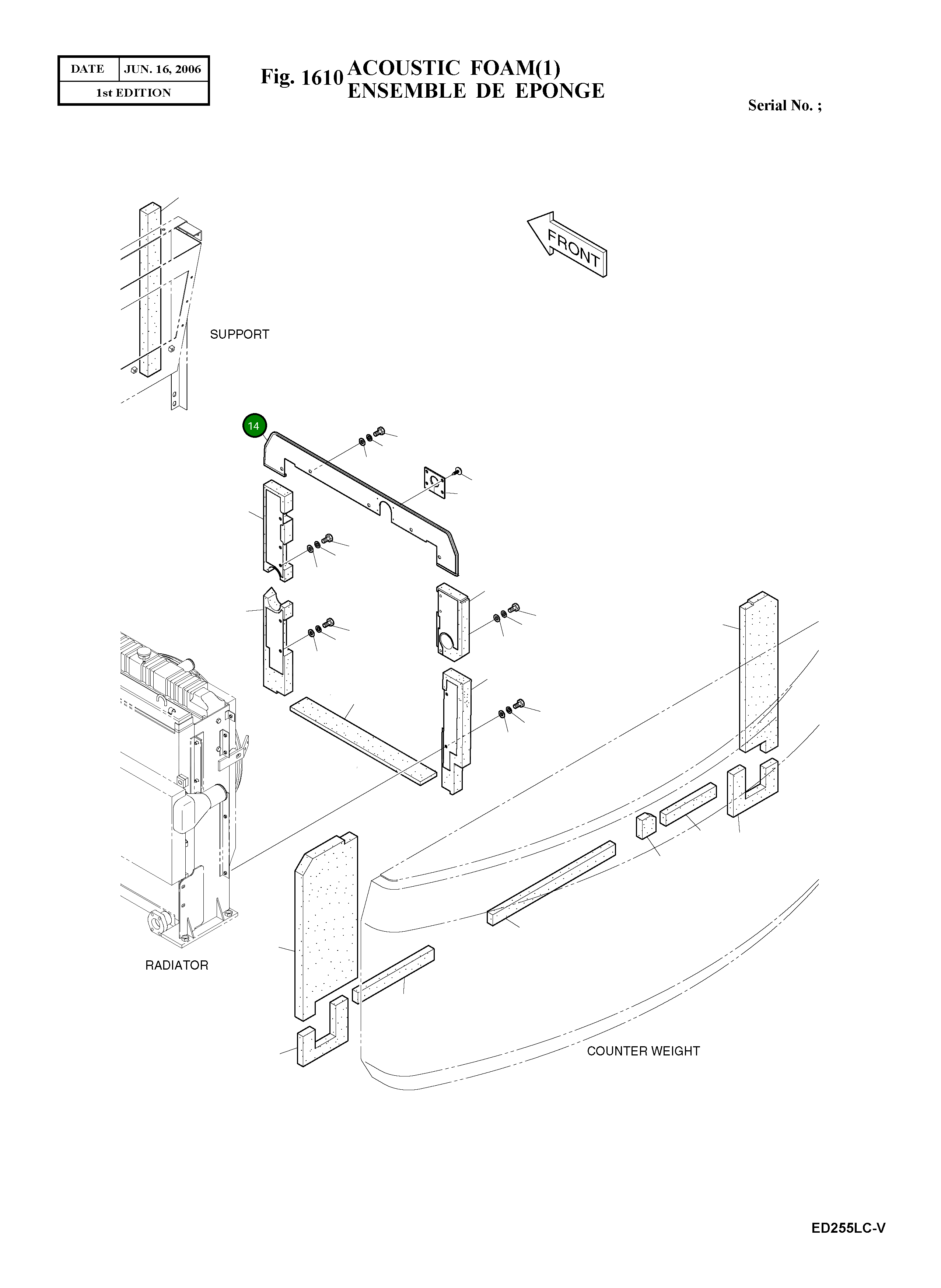 | DATE | JUN. 16, 2006 |
|---|---|
| 1st EDITION | |

Fig. 1610 ACOUSTIC FOAM(1)
ENSEMBLE DE EPONGE

Serial No. ;

FRONT

SUPPORT

14

RADIATOR

COUNTER WEIGHT

ED255LC-V